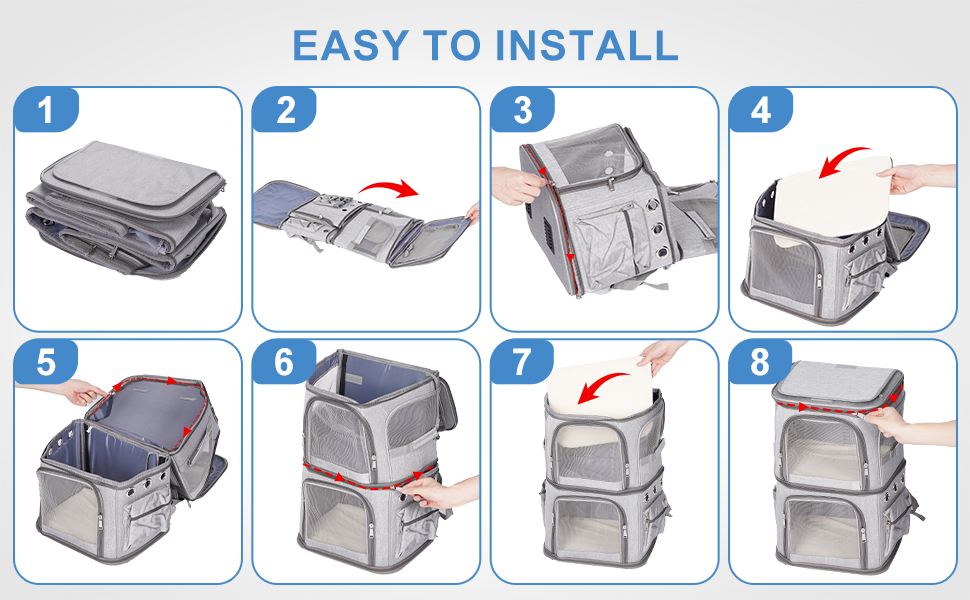 EASY TO INSTALL

1

2

3

4

5

6

7

8