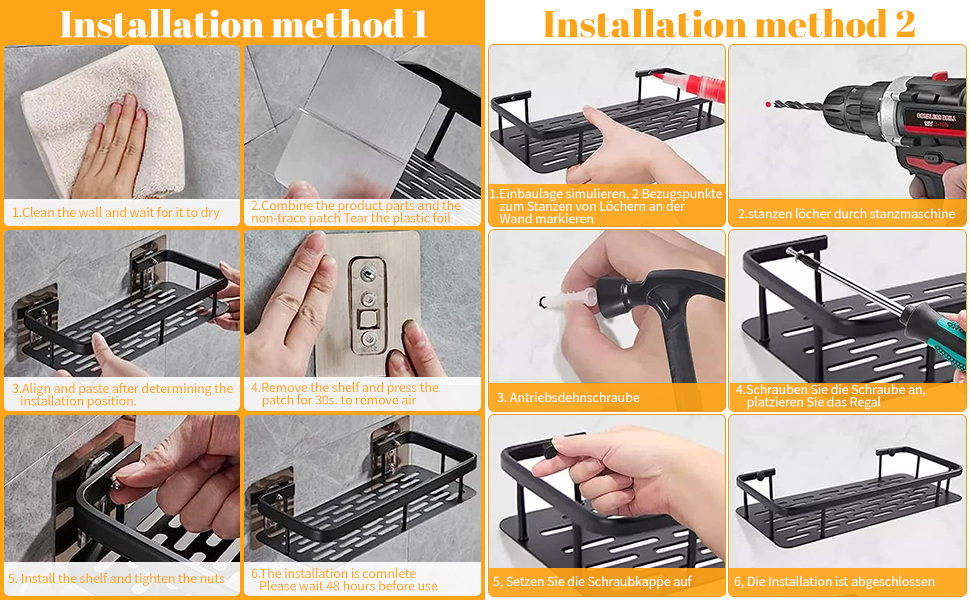 Installation method 1

1.Clean the wall and wait for it to dry

2.Combine the product parts and the non-trace patch Tear the plastic foil

3.Align and paste after determining the installation position.

4.Remove the shelf and press the patch for 30s. to remove air

5. Install the shelf and tighten the nuts

6.The installation is comnlete Please wait 48 hours before use

Installation method 2

1.Einbaulage simulieren, 2 Bezugspunkte zum Stanzen von Löchern an der Wand markieren

2.stanzen löcher durch stanzmaschine

3. Antriebsdehnschraube

4.Schrauben Sie die Schraube an, platzieren Sie das Regal

5, Setzen Sie die Schraubkappe auf

6, Die Installation ist abgeschlossen