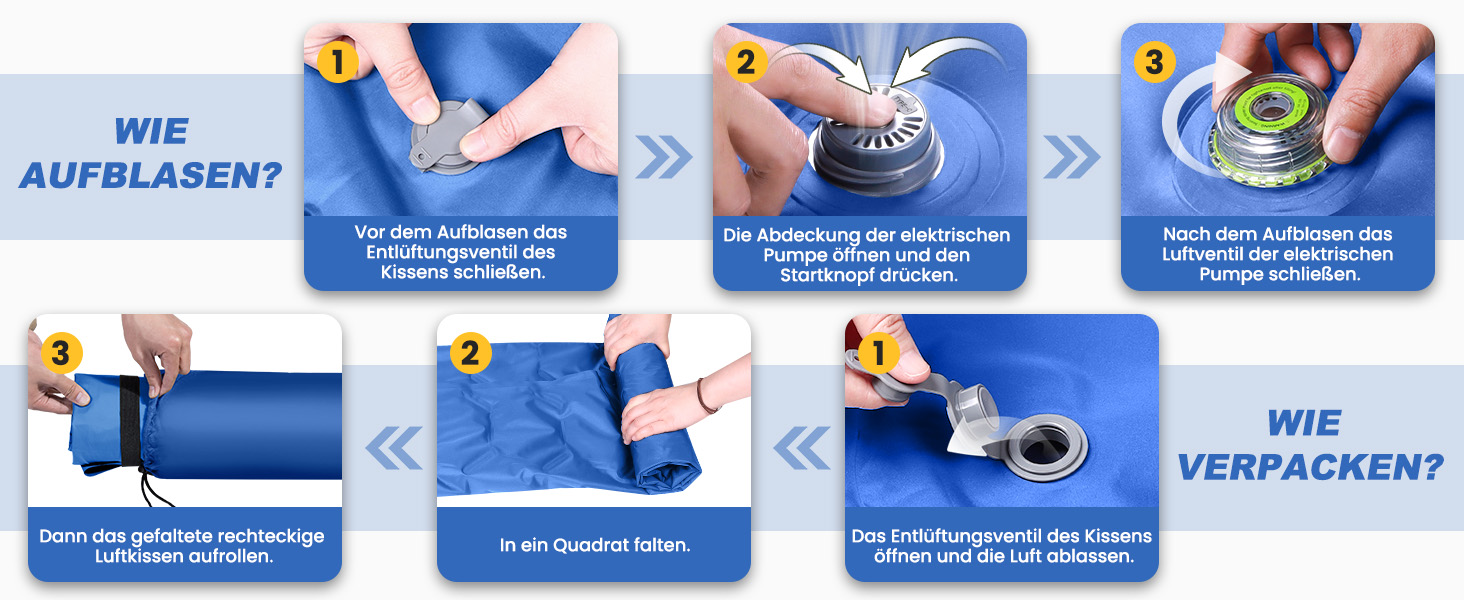 WIE AUFBLASEN?

1
Vor dem Aufblasen das Entlüftungsventil des Kissens schließen.

2
Die Abdeckung der elektrischen Pumpe öffnen und den Startknopf drücken.

3
Nach dem Aufblasen das Luftventil der elektrischen Pumpe schließen.

WIE VERPACKEN?

1
Das Entlüftungsventil des Kissens öffnen und die Luft ablassen.

2
In ein Quadrat falten.

3
Dann das gefaltete rechteckige Luftkissen aufrollen.