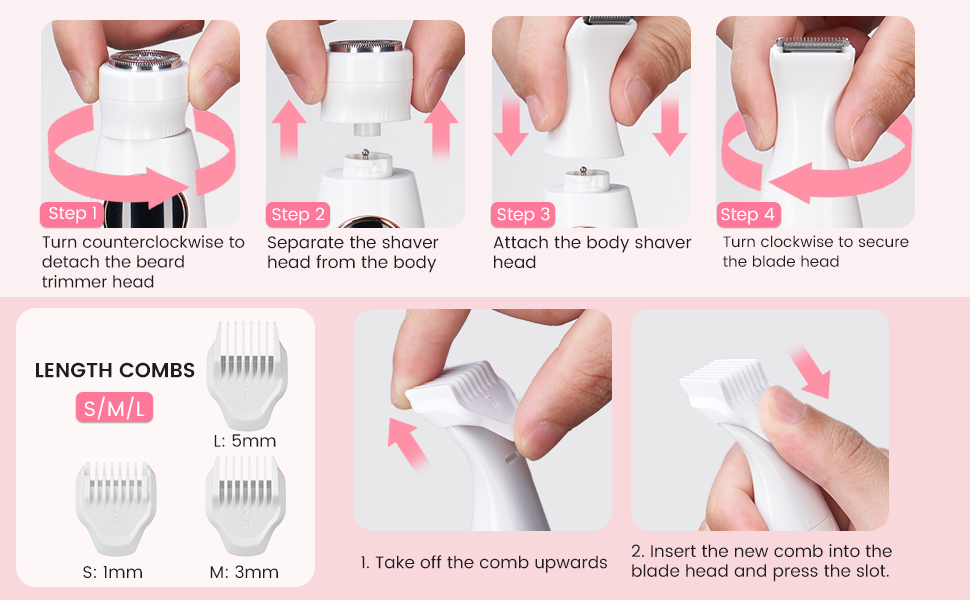 Step 1
Turn counterclockwise to detach the beard trimmer head

Step 2
Separate the shaver head from the body

Step 3
Attach the body shaver head

Step 4
Turn clockwise to secure the blade head

LENGTH COMBS
S/M/L

L: 5mm

S: 1mm

M: 3mm

1. Take off the comb upwards

2. Insert the new comb into the blade head and press the slot.