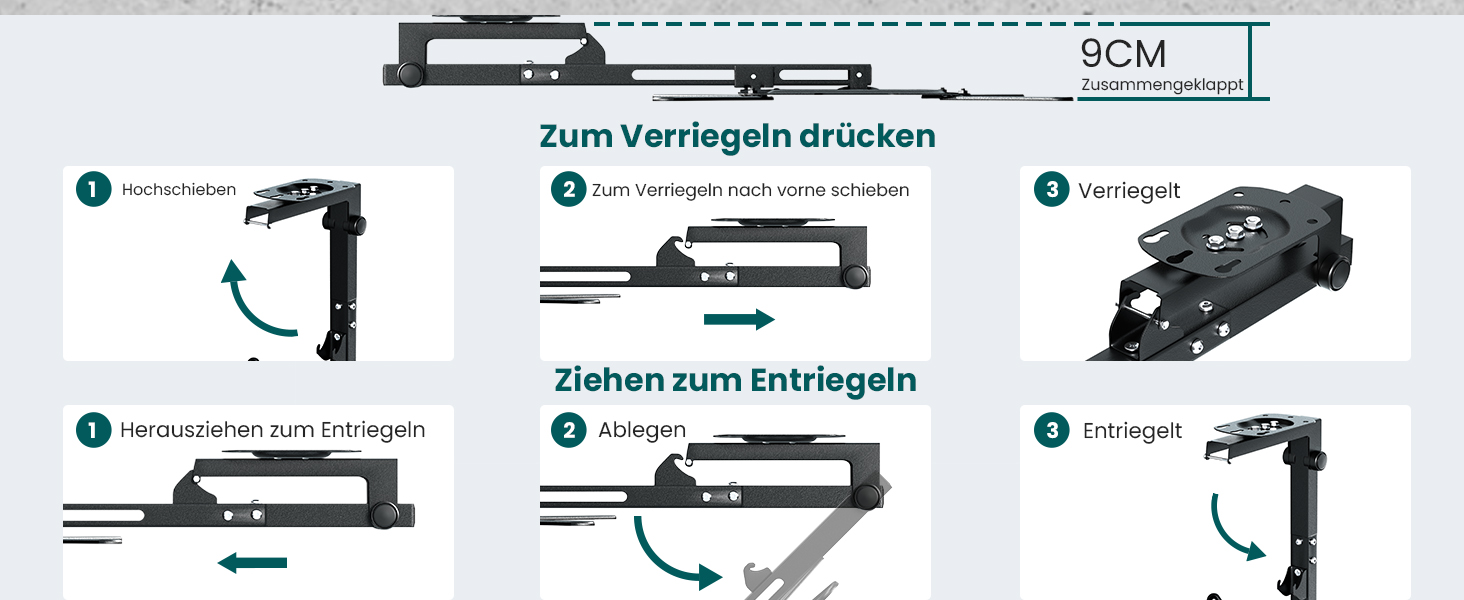 9CM
Zusammengeklappt

Zum Verriegeln drücken

1 Hochschieben

2 Zum Verriegeln nach vorne schieben

3 Verriegelt

Ziehen zum Entriegeln

1 Herausziehen zum Entriegeln

2 Ablegen

3 Entriegelt