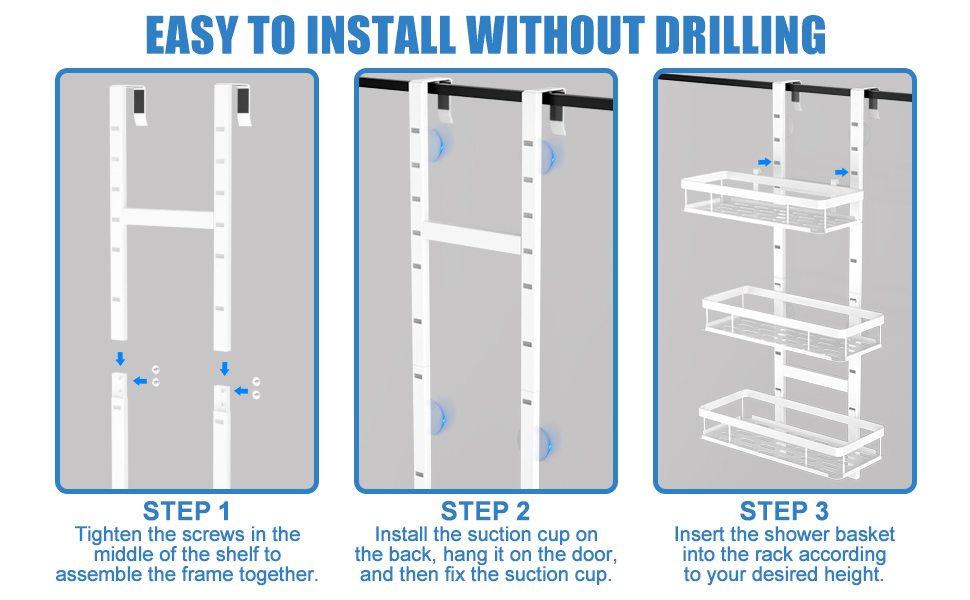 EASY TO INSTALL WITHOUT DRILLING

STEP 1
Tighten the screws in the middle of the shelf to assemble the frame together.

STEP 2
Install the suction cup on the back, hang it on the door, and then fix the suction cup.

STEP 3
Insert the shower basket into the rack according to your desired height.