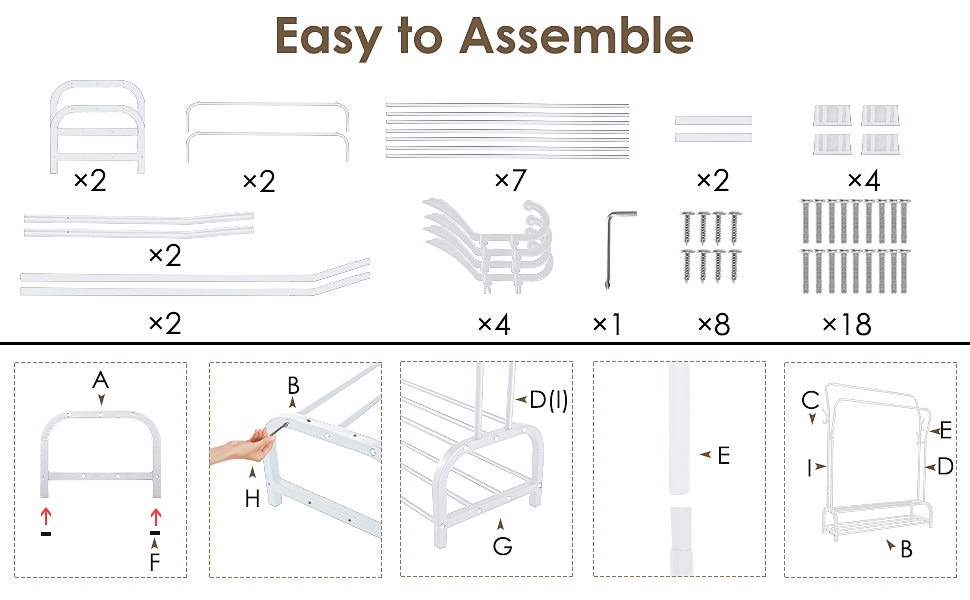 Easy to Assemble

×2
×2
×7
×2
×4
×2
×2
×4
×1
×8
×18

A
F

B
H

D(I)
G

E

C
E
I
D
B