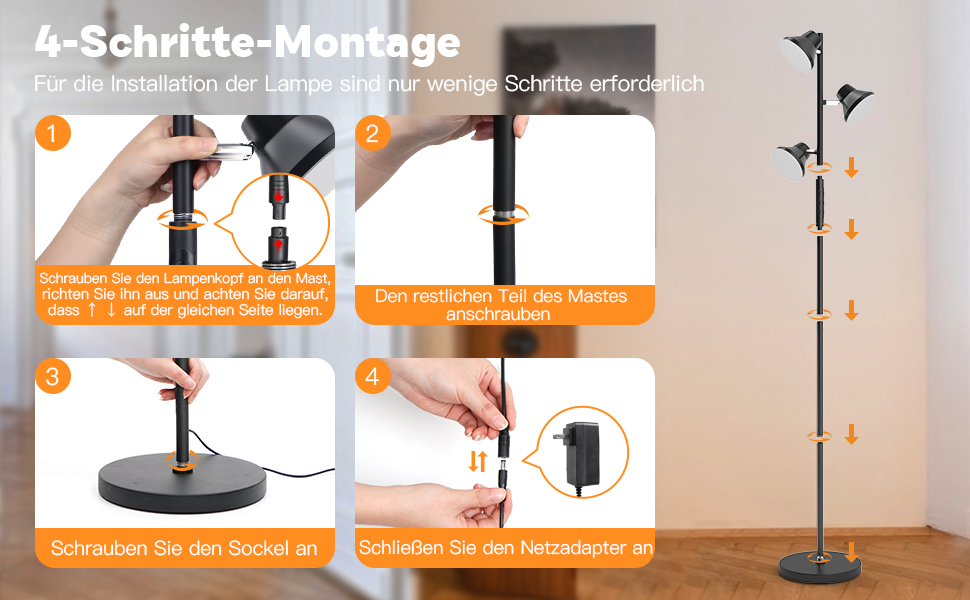 4-Schritte-Montage

Für die Installation der Lampe sind nur wenige Schritte erforderlich

1

Schrauben Sie den Lampenkopf an den Mast, richten Sie ihn aus und achten Sie darauf, dass ↑ ↓ auf der gleichen Seite liegen.

2

Den restlichen Teil des Mastes anschrauben

3

Schrauben Sie den Sockel an

4

Schließen Sie den Netzadapter an