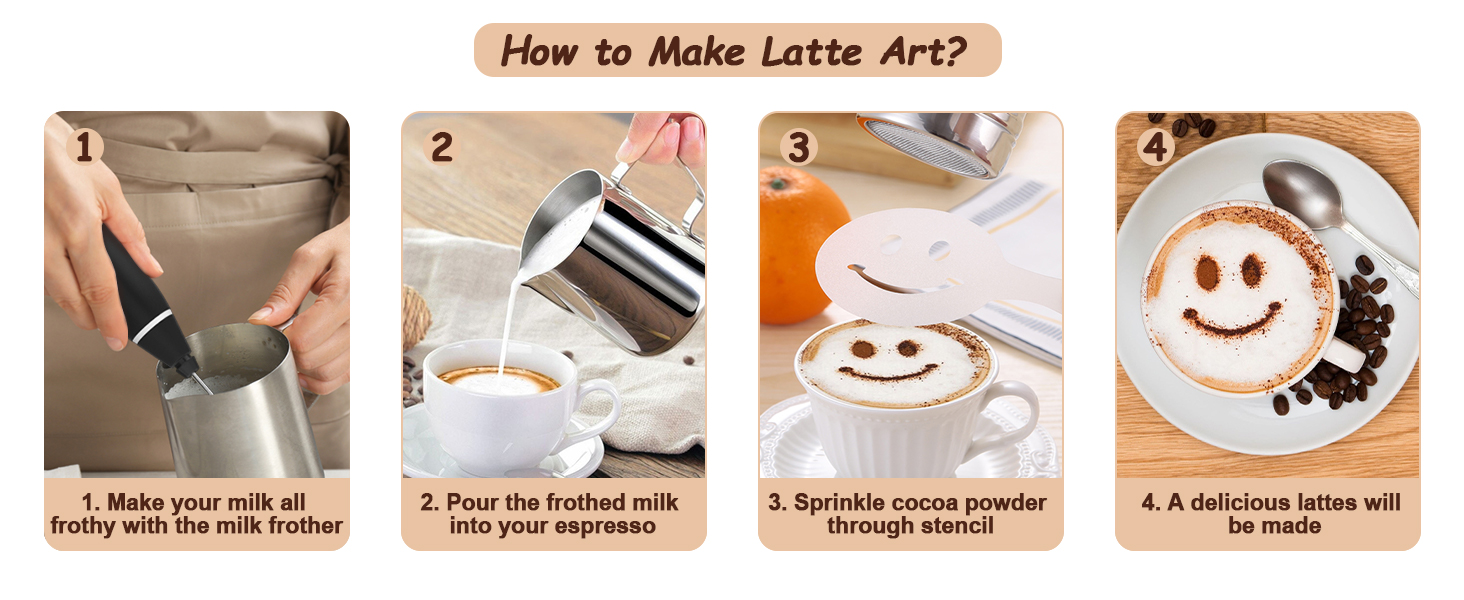 How to Make Latte Art?

1

1. Make your milk all frothy with the milk frother

2

2. Pour the frothed milk into your espresso

3

3. Sprinkle cocoa powder through stencil

4

4. A delicious lattes will be made