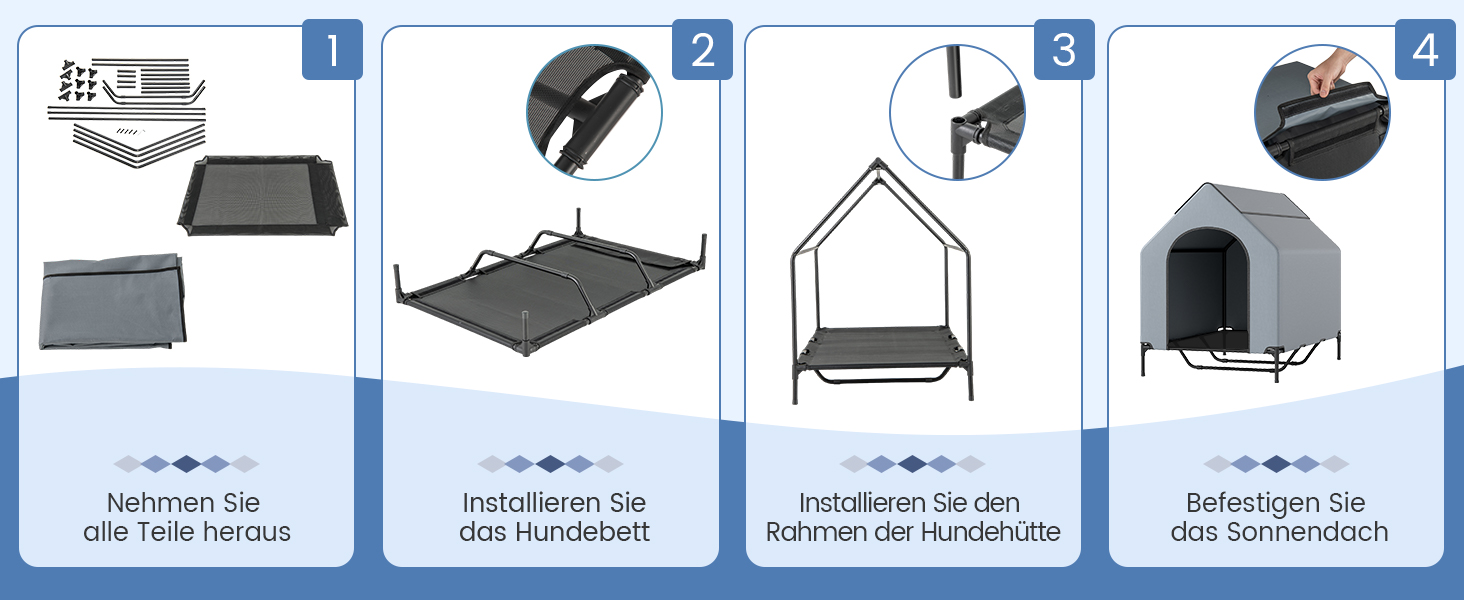 1

Nehmen Sie alle Teile heraus

2

Installieren Sie das Hundebett

3

Installieren Sie den Rahmen der Hundehütte

4

Befestigen Sie das Sonnendach