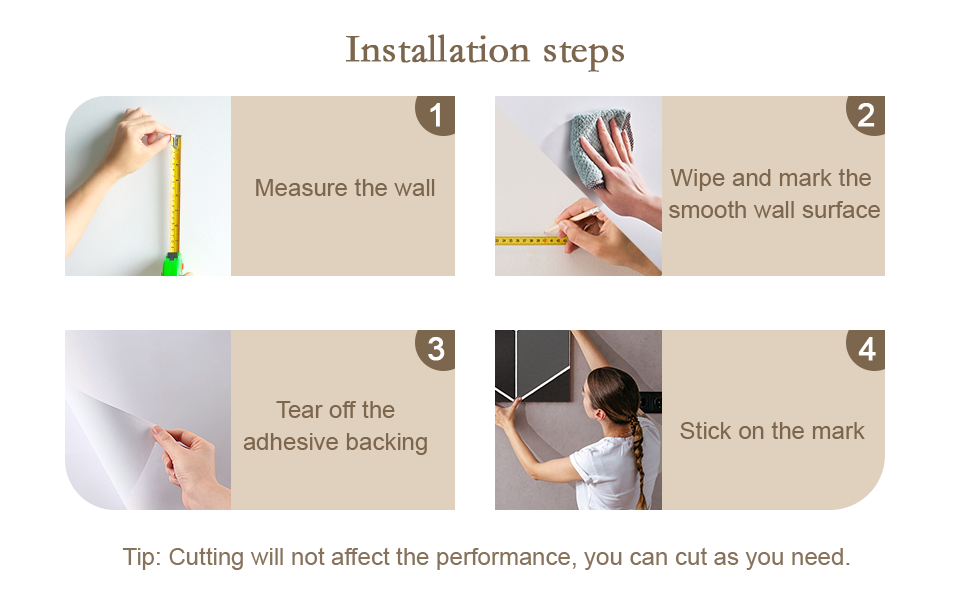 Installation steps

1

Measure the wall

2

Wipe and mark the smooth wall surface

3

Tear off the adhesive backing

4

Stick on the mark

Tip: Cutting will not affect the performance, you can cut as you need.