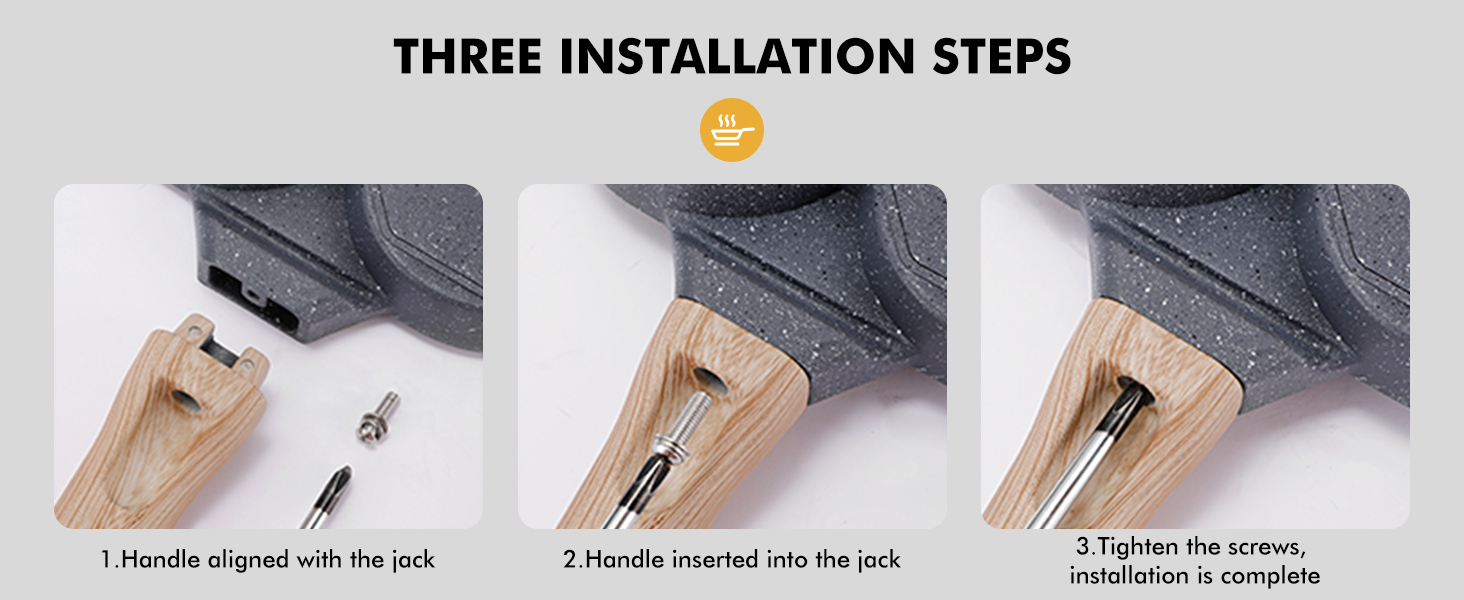 THREE INSTALLATION STEPS

1.Handle aligned with the jack

2.Handle inserted into the jack

3.Tighten the screws, installation is complete