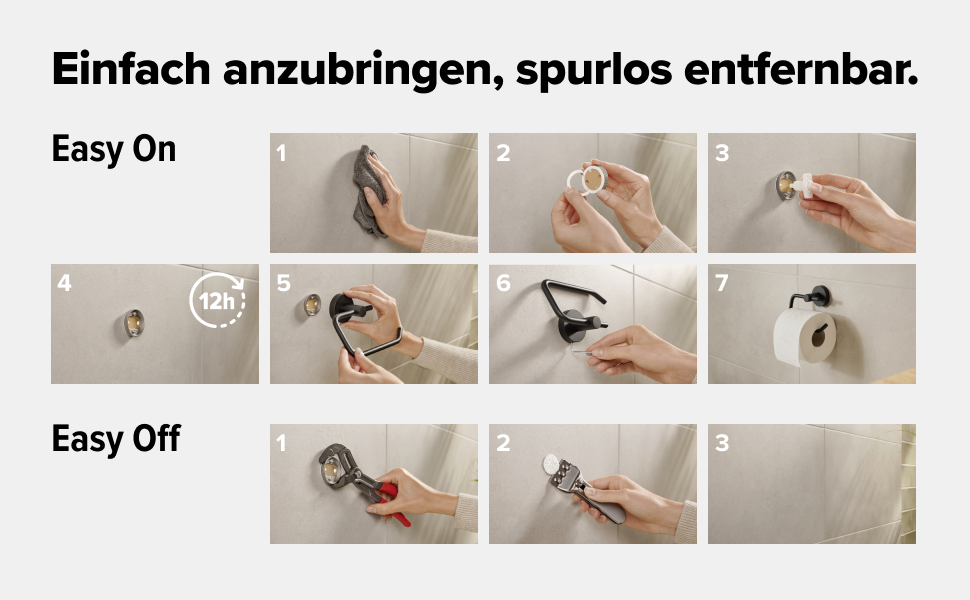 Einfach anzubringen, spurlos entfernbar.

Easy On

1

2

3

4

12h

5

6

7

Easy Off

1

2

3