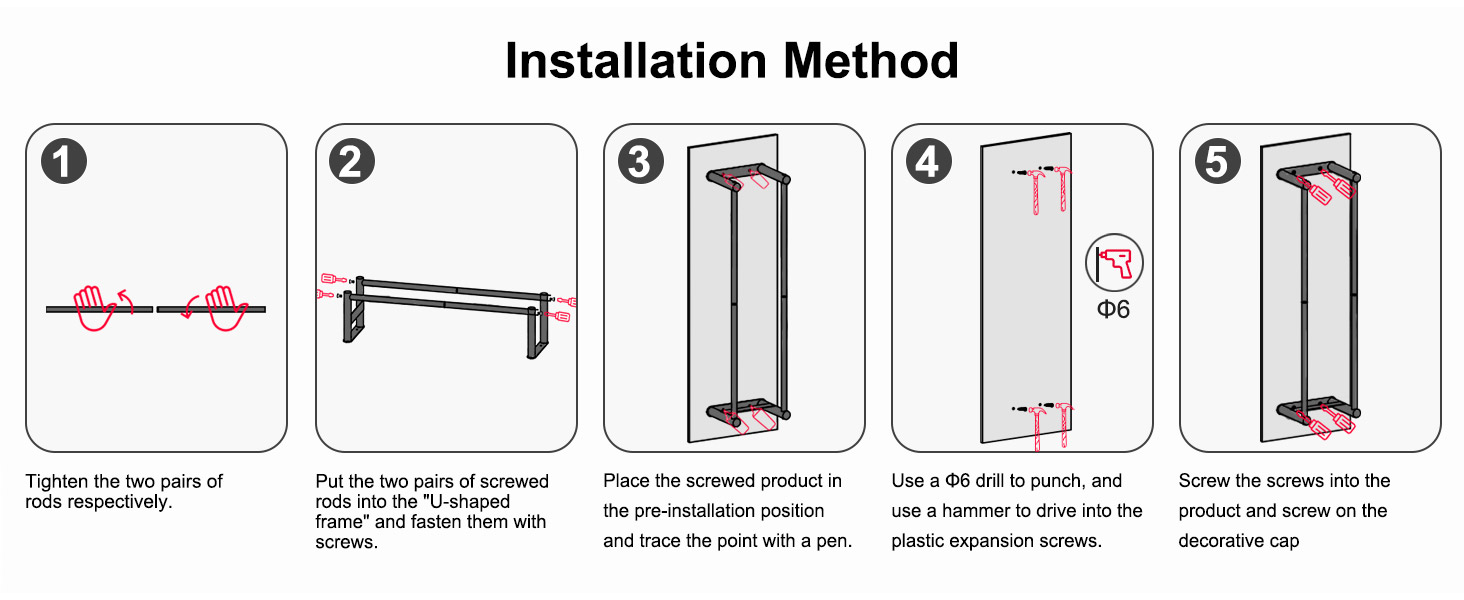 Installation Method

1

Tighten the two pairs of rods respectively.

2

Put the two pairs of screwed rods into the "U-shaped frame" and fasten them with screws.

3

Place the screwed product in the pre-installation position and trace the point with a pen.

4

Φ6

Use a Φ6 drill to punch, and use a hammer to drive into the plastic expansion screws.

5

Screw the screws into the product and screw on the decorative cap