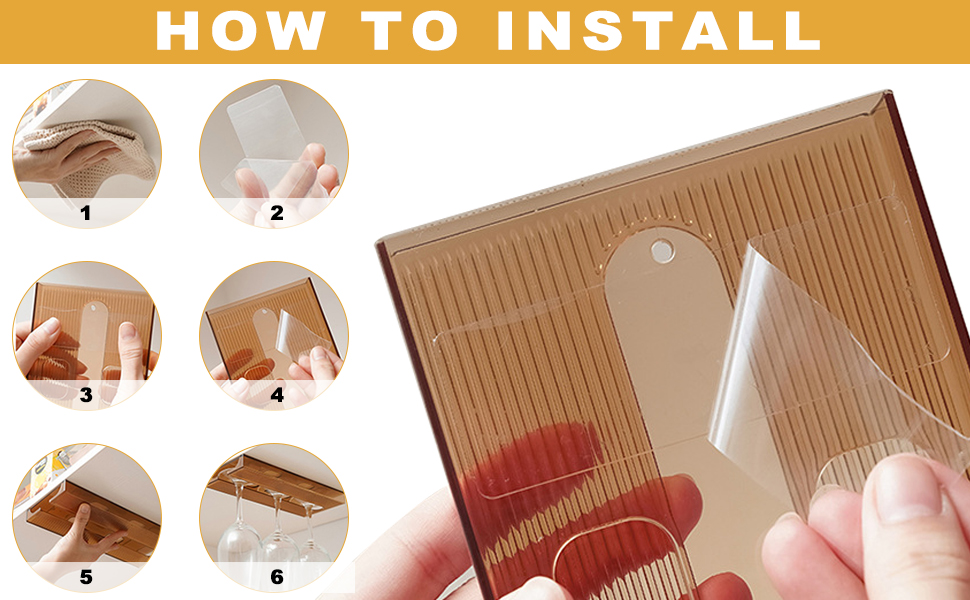 HOW TO INSTALL

1

2

3

4

5

6