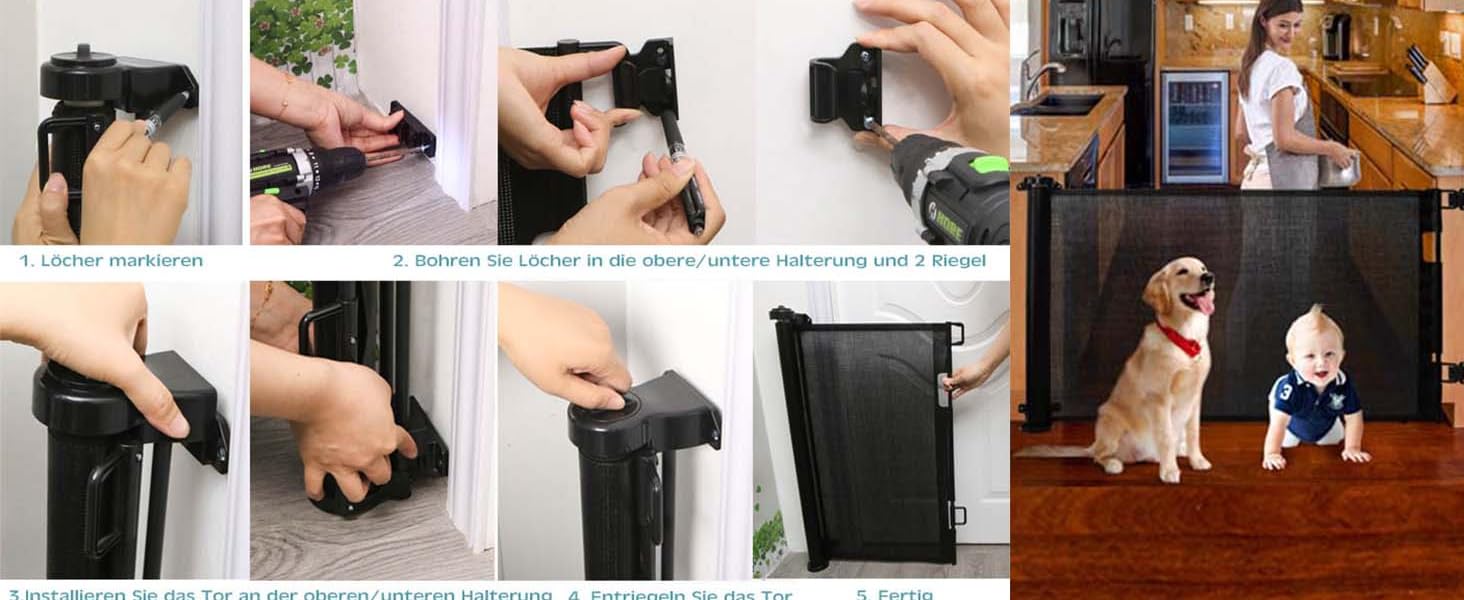 1. Löcher markieren

2. Bohren Sie Löcher in die obere/untere Halterung und 2 Riegel

3 Installieren Sie das Tor an der oberen/unteren Halterung

4. Entriegeln Sie das Tor

5. Fertig