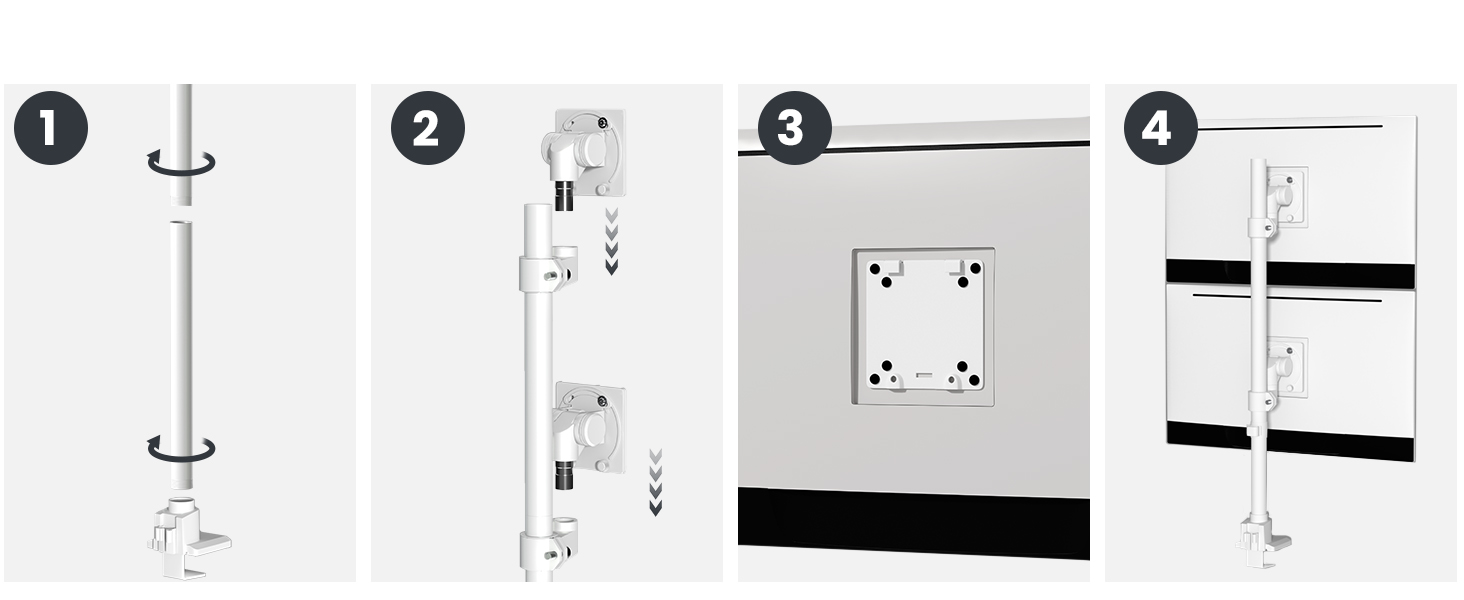 1

2

3

4