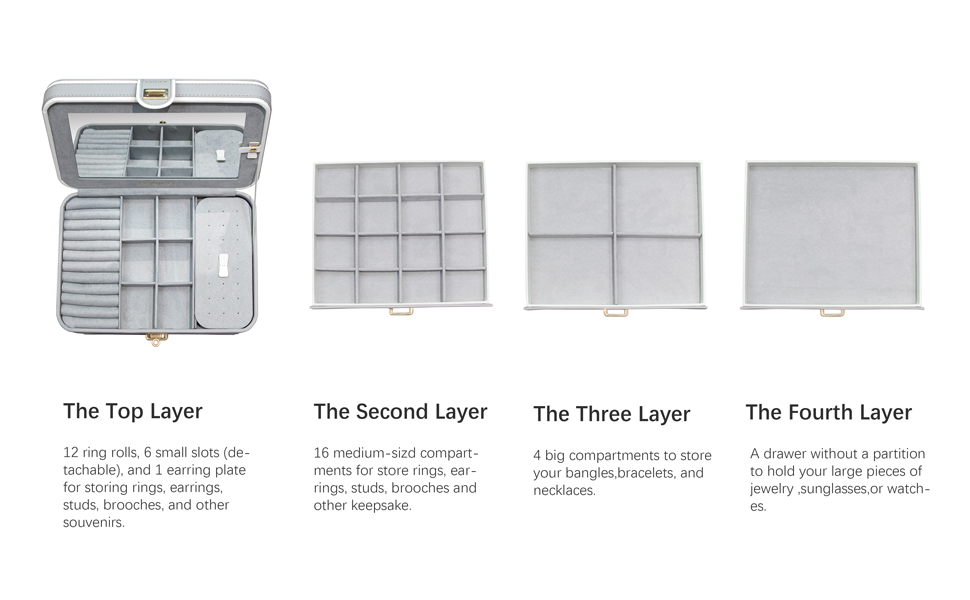 The Top Layer

12 ring rolls, 6 small slots (detachable), and 1 earring plate for storing rings, earrings, studs, brooches, and other souvenirs.

The Second Layer

16 medium-sizd compartments for store rings, earrings, studs, brooches and other keepsake.

The Three Layer

4 big compartments to store your bangles,bracelets, and necklaces.

The Fourth Layer

A drawer without a partition to hold your large pieces of jewelry ,sunglasses,or watches.