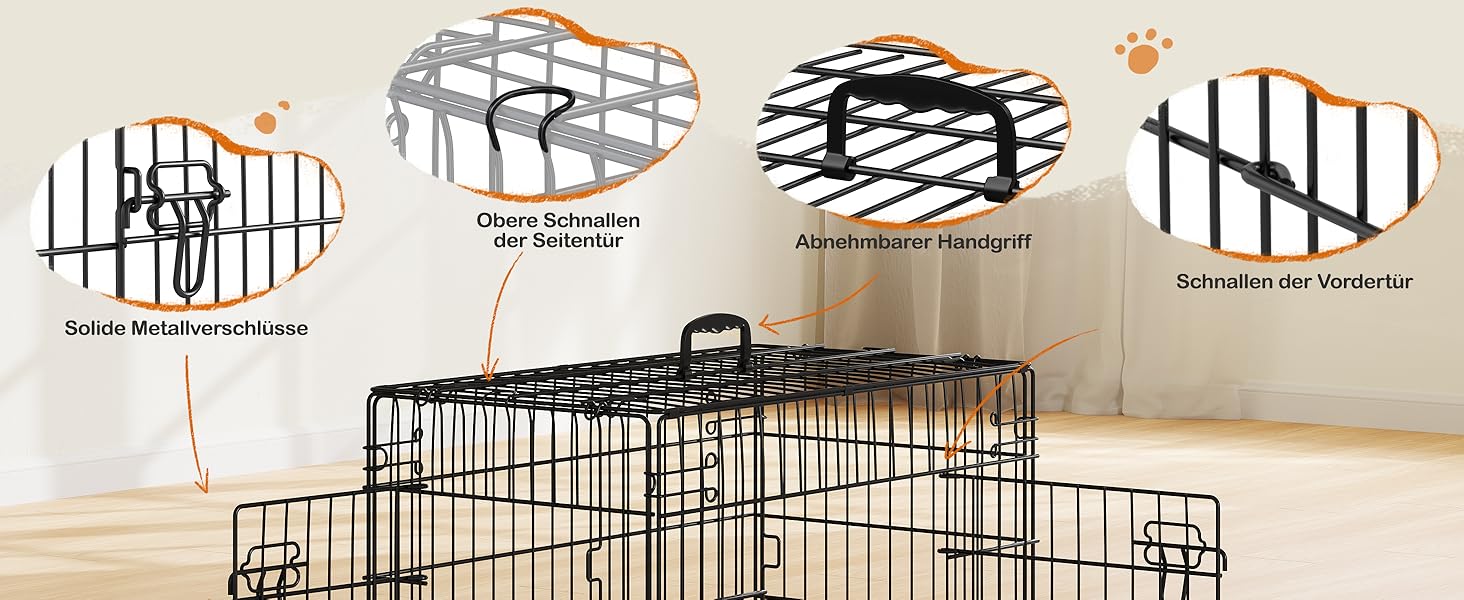 Solide Metallverschlüsse

Obere Schnallen der Seitentür

Abnehmbarer Handgriff

Schnallen der Vordertür