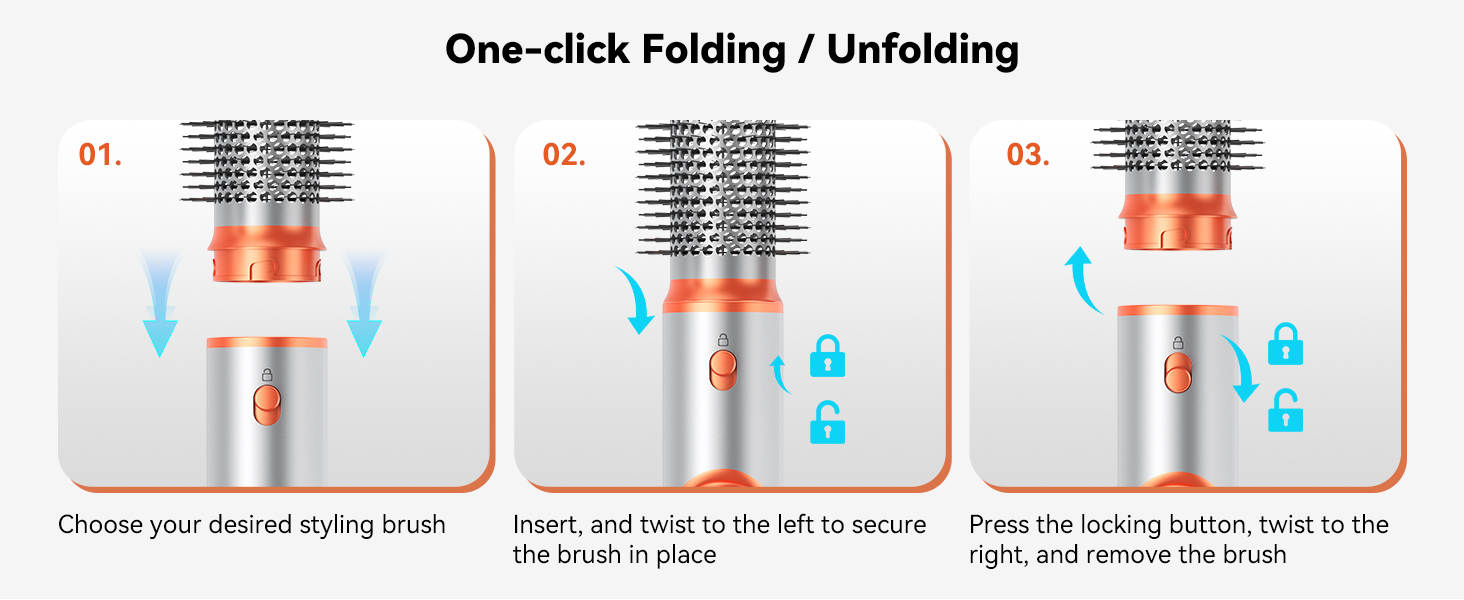 One-click Folding / Unfolding

01.

Choose your desired styling brush

02.

Insert, and twist to the left to secure the brush in place

03.

Press the locking button, twist to the right, and remove the brush