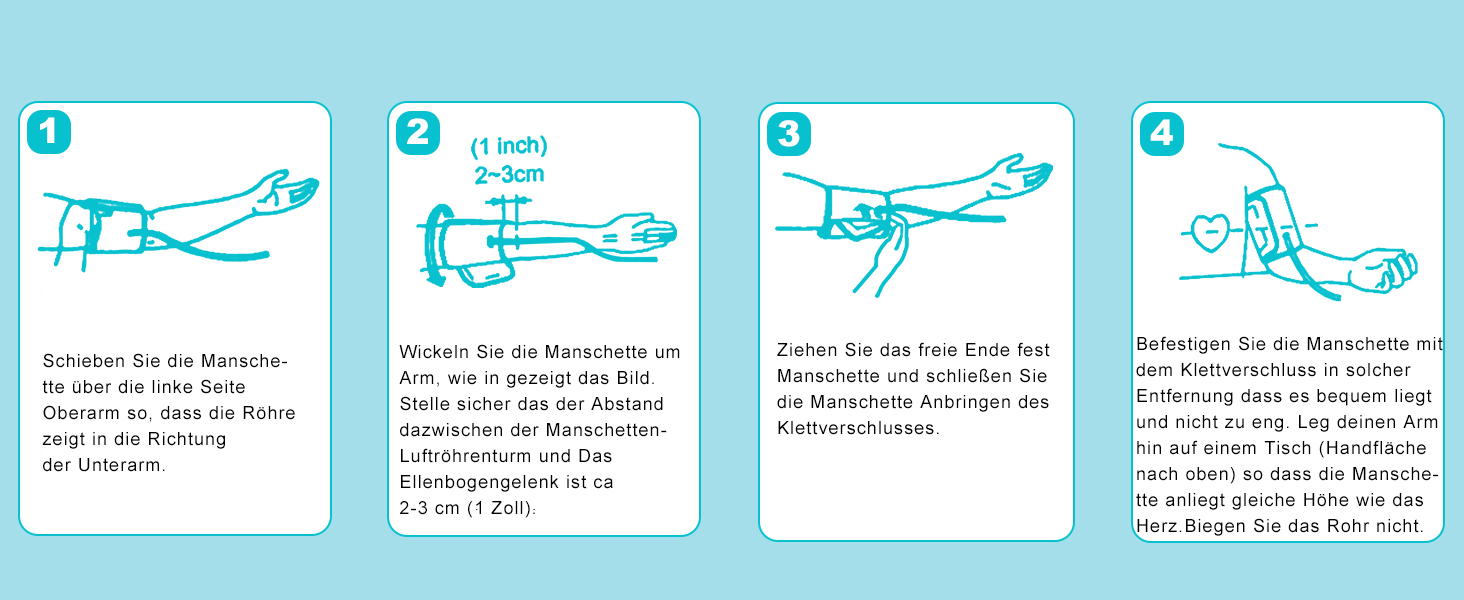 1

Schieben Sie die Manschette über die linke Seite Oberarm so, dass die Röhre zeigt in die Richtung der Unterarm.

2

(1 inch)
2~3cm

Wickeln Sie die Manschette um Arm, wie in gezeigt das Bild. Stelle sicher das der Abstand dazwischen der Manschetten-Luftröhrenturm und Das Ellenbogengelenk ist ca 2-3 cm (1 Zoll):

3

Ziehen Sie das freie Ende fest Manschette und schließen Sie die Manschette Anbringen des Klettverschlusses.

4

Befestigen Sie die Manschette mit dem Klettverschluss in solcher Entfernung dass es bequem liegt und nicht zu eng. Leg deinen Arm hin auf einem Tisch (Handfläche nach oben) so dass die Manschette anliegt gleiche Höhe wie das Herz.Biegen Sie das Rohr nicht.