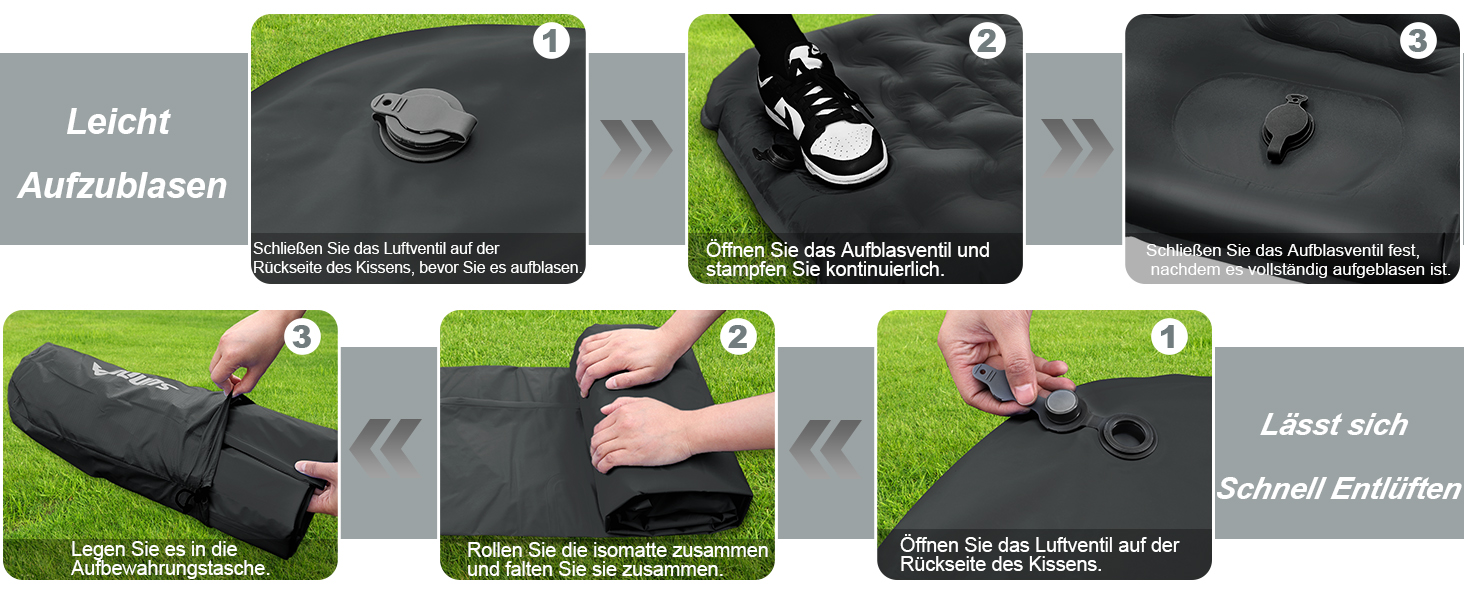 Leicht Aufzublasen

1

Schließen Sie das Luftventil auf der Rückseite des Kissens, bevor Sie es aufblasen.

2

Öffnen Sie das Aufblasventil und stampfen Sie kontinuierlich.

3

Schließen Sie das Aufblasventil fest, nachdem es vollständig aufgeblasen ist.

3

Legen Sie es in die Aufbewahrungstasche.

2

Rollen Sie die isomatte zusammen und falten Sie sie zusammen.

1

Öffnen Sie das Luftventil auf der Rückseite des Kissens.

Lässt sich Schnell Entlüften