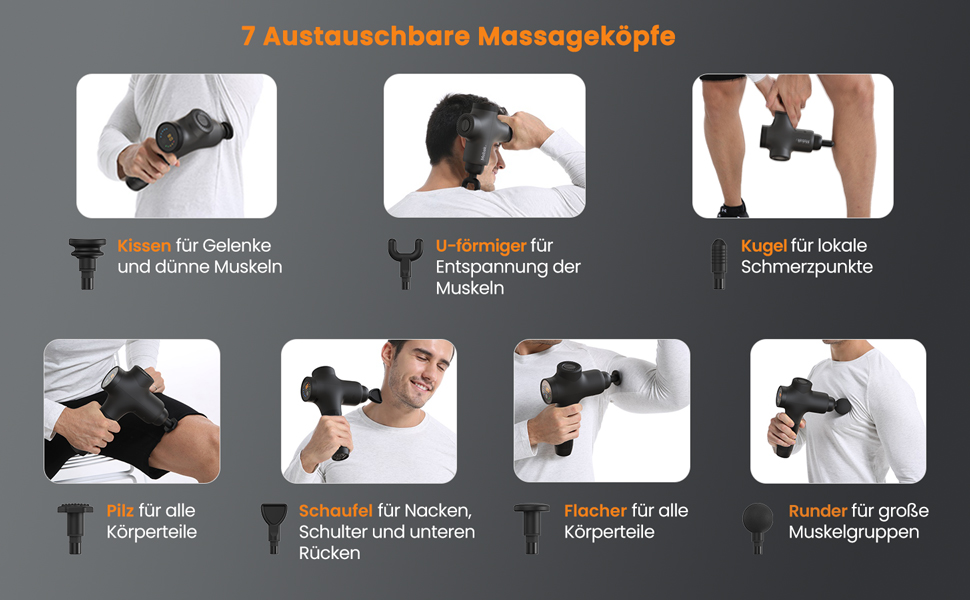 7 Austauschbare Massageköpfe

Kissen für Gelenke und dünne Muskeln

U-förmiger für Entspannung der Muskeln

Kugel für lokale Schmerzpunkte

Pilz für alle Körperteile

Schaufel für Nacken, Schulter und unteren Rücken

Flacher für alle Körperteile

Runder für große Muskelgruppen