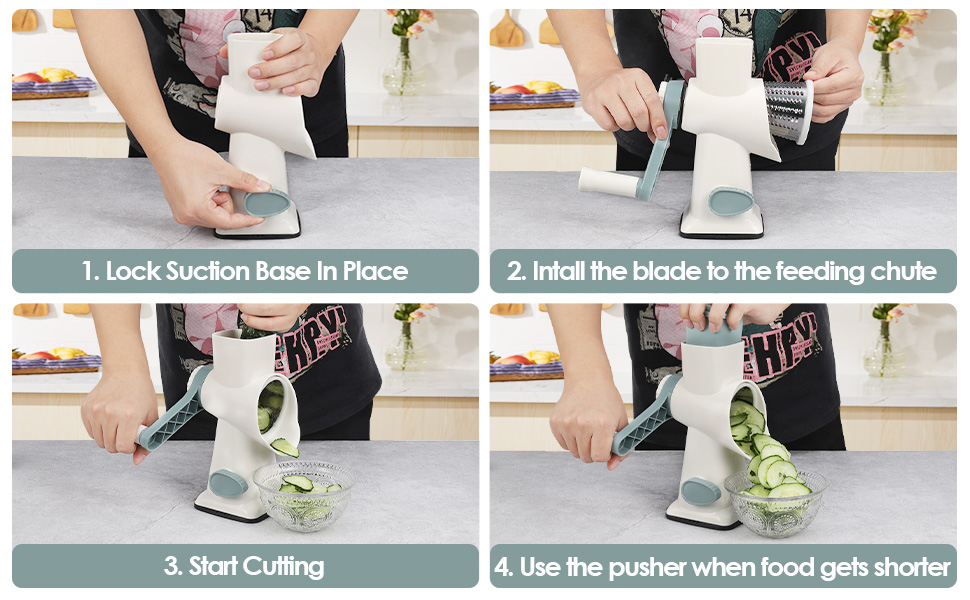 1. Lock Suction Base In Place

2. Intall the blade to the feeding chute

3. Start Cutting

4. Use the pusher when food gets shorter