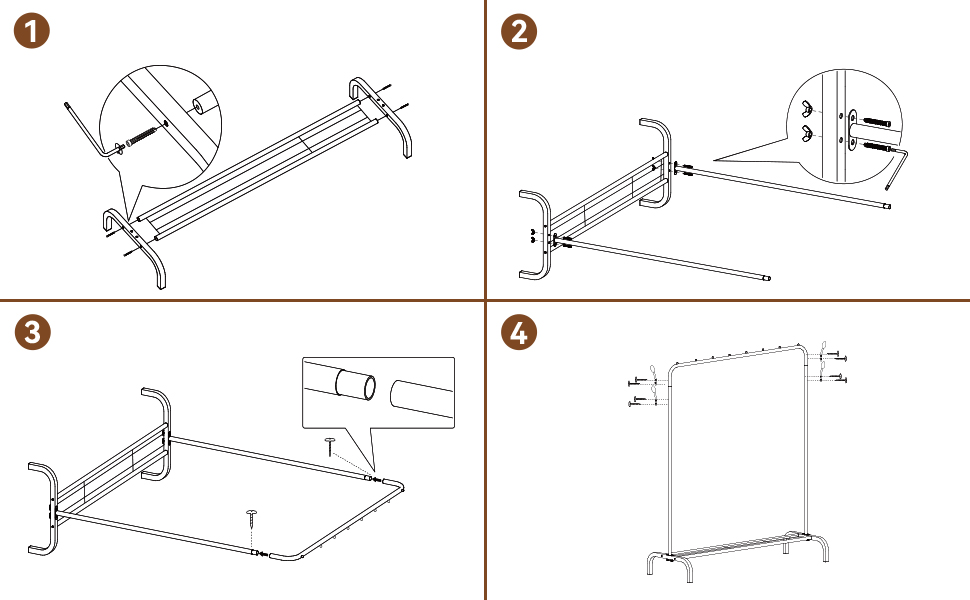 1

2

3

4