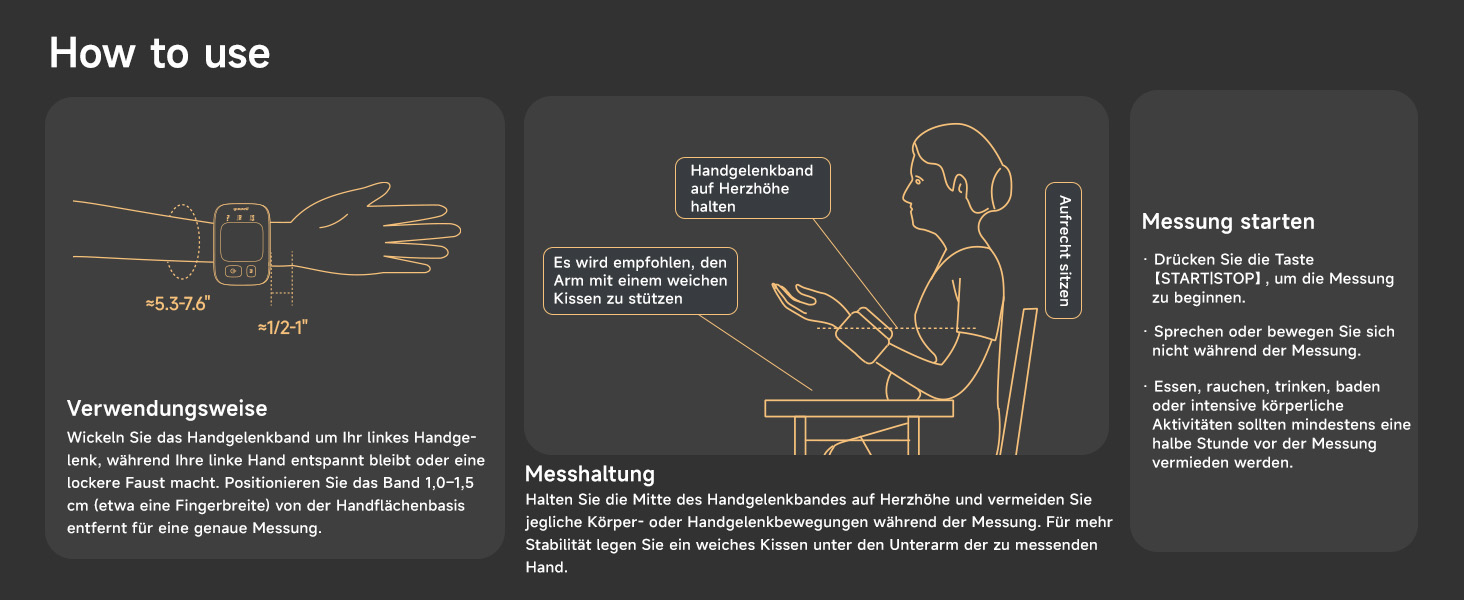 How to use

≈5.3-7.6"

≈1/2-1"

Verwendungsweise

Wickeln Sie das Handgelenkband um Ihr linkes Handgelenk, während Ihre linke Hand entspannt bleibt oder eine lockere Faust macht. Positionieren Sie das Band 1,0–1,5 cm (etwa eine Fingerbreite) von der Handflächenbasis entfernt für eine genaue Messung.

Handgelenkband auf Herzhöhe halten

Es wird empfohlen, den Arm mit einem weichen Kissen zu stützen

Aufrecht sitzen

Messhaltung

Halten Sie die Mitte des Handgelenkbandes auf Herzhöhe und vermeiden Sie jegliche Körper- oder Handgelenkbewegungen während der Messung. Für mehr Stabilität legen Sie ein weiches Kissen unter den Unterarm der zu messenden Hand.

Messung starten

· Drücken Sie die Taste 【START|STOP】, um die Messung zu beginnen.

· Sprechen oder bewegen Sie sich nicht während der Messung.

· Essen, rauchen, trinken, baden oder intensive körperliche Aktivitäten sollten mindestens eine halbe Stunde vor der Messung vermieden werden.