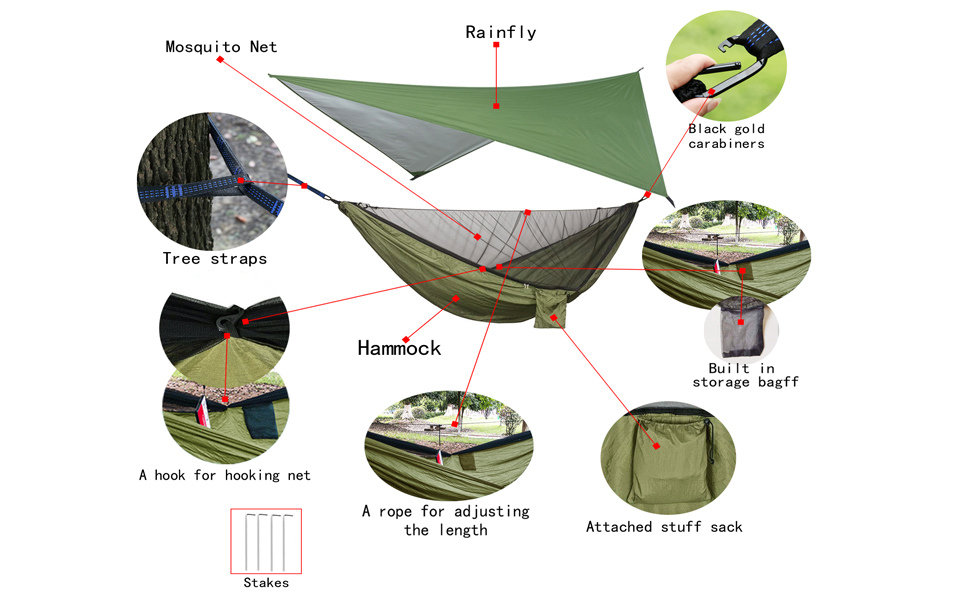 Mosquito Net

Rainfly

Black gold carabiners

Tree straps

Hammock

Built in storage bagff

A hook for hooking net

A rope for adjusting the length

Attached stuff sack

Stakes