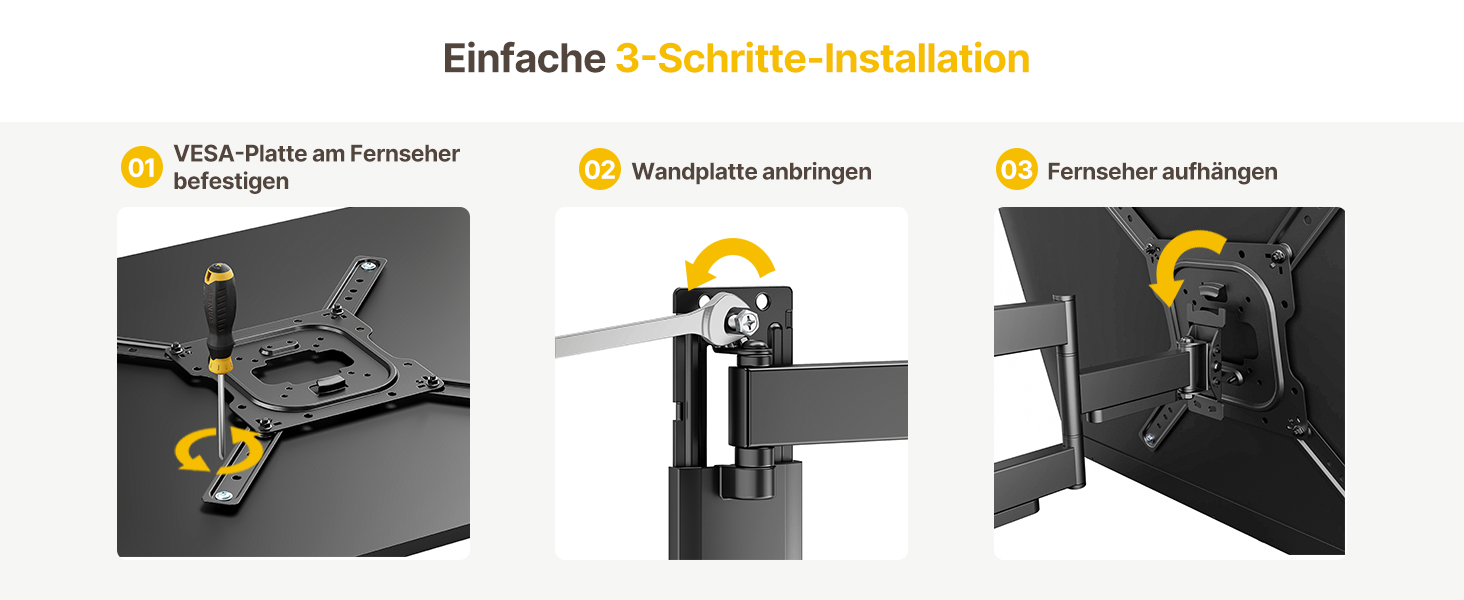 Einfache 3-Schritte-Installation

01 VESA-Platte am Fernseher befestigen

02 Wandplatte anbringen

03 Fernseher aufhängen