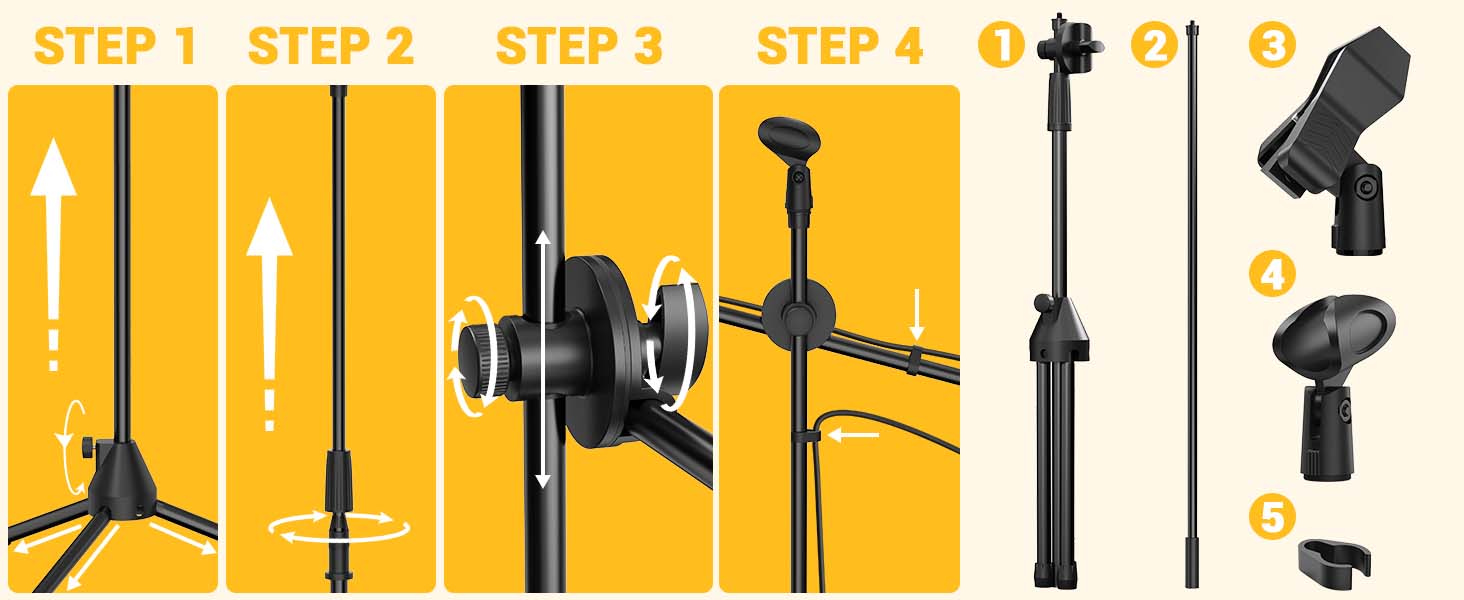 STEP 1 STEP 2 STEP 3 STEP 4

1 2 3 4 5