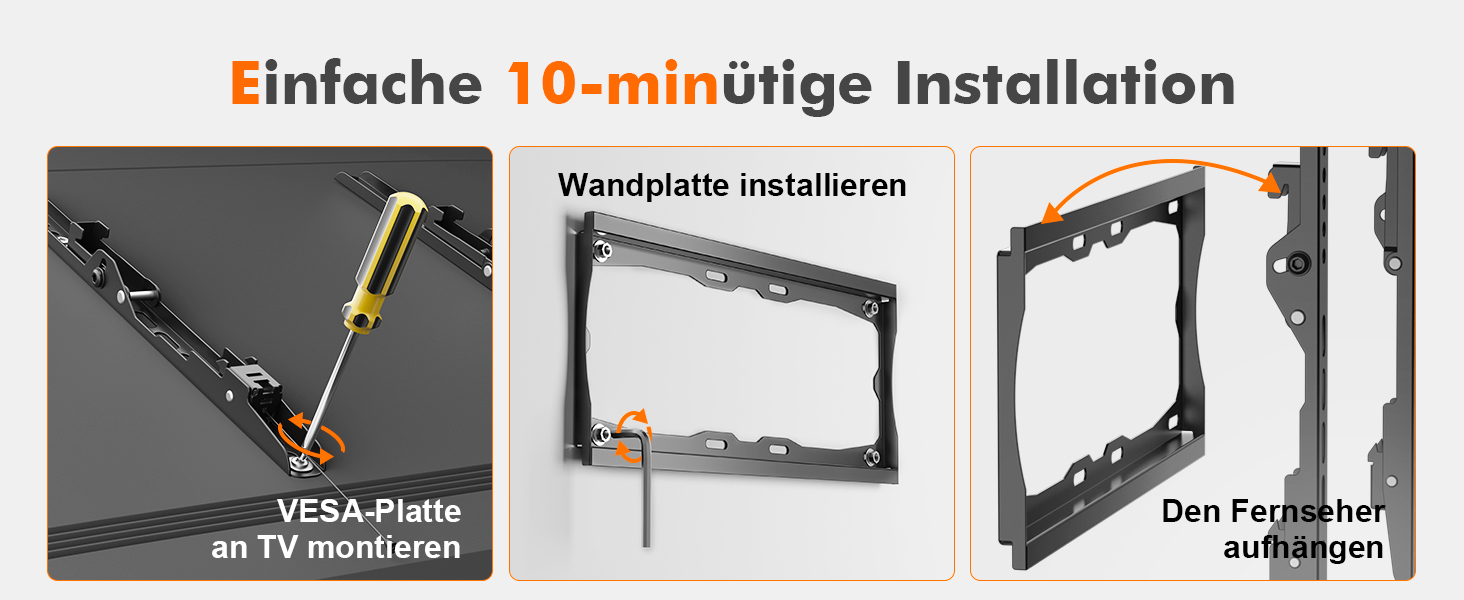 Einfache 10-minütige Installation

VESA-Platte an TV montieren

Wandplatte installieren

Den Fernseher aufhängen