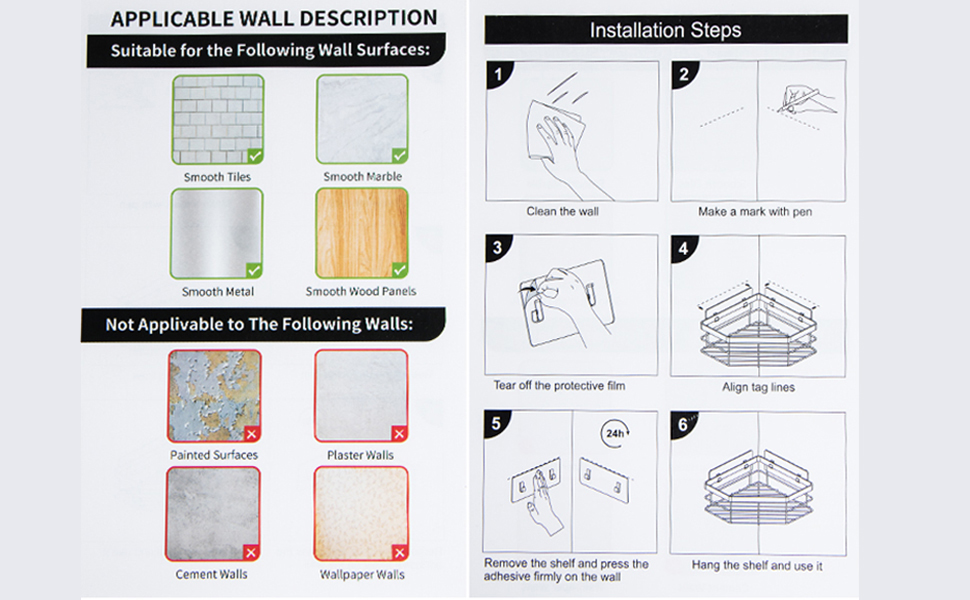 APPLICABLE WALL DESCRIPTION

Suitable for the Following Wall Surfaces:

Smooth Tiles

Smooth Marble

Smooth Metal

Smooth Wood Panels

Not Applivable to The Following Walls:

Painted Surfaces

Plaster Walls

Cement Walls

Wallpaper Walls

Installation Steps

1
Clean the wall

2
Make a mark with pen

3
Tear off the protective film

4
Align tag lines

5
24h
Remove the shelf and press the adhesive firmly on the wall

6
Hang the shelf and use it