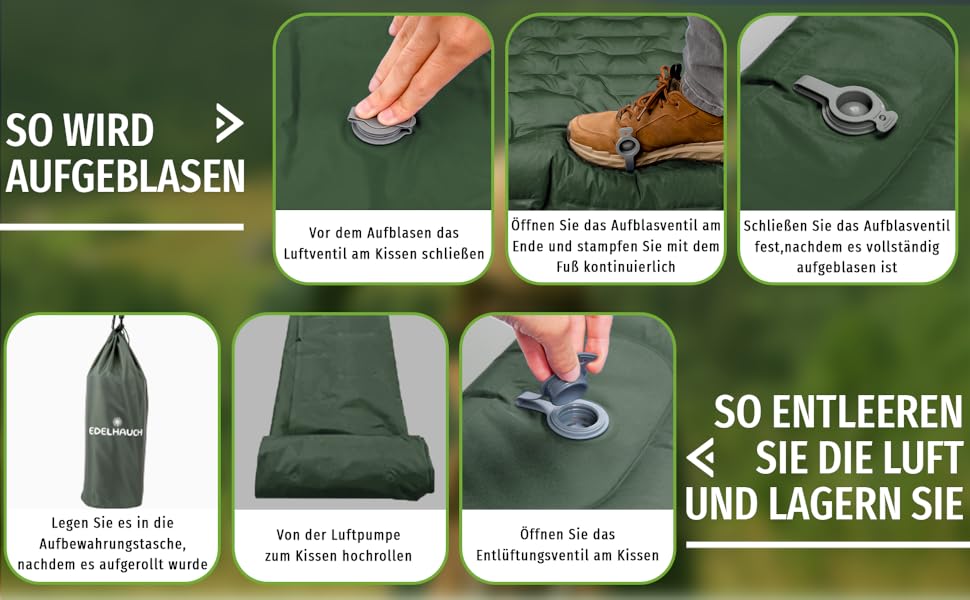 SO WIRD AUFGEBLASEN

Vor dem Aufblasen das Luftventil am Kissen schließen

Öffnen Sie das Aufblasventil am Ende und stampfen Sie mit dem Fuß kontinuierlich

Schließen Sie das Aufblasventil fest,nachdem es vollständig aufgeblasen ist

EDELHAUCH

Legen Sie es in die Aufbewahrungstasche, nachdem es aufgerollt wurde

Von der Luftpumpe zum Kissen hochrollen

Öffnen Sie das Entlüftungsventil am Kissen

SO ENTLEEREN SIE DIE LUFT UND LAGERN SIE