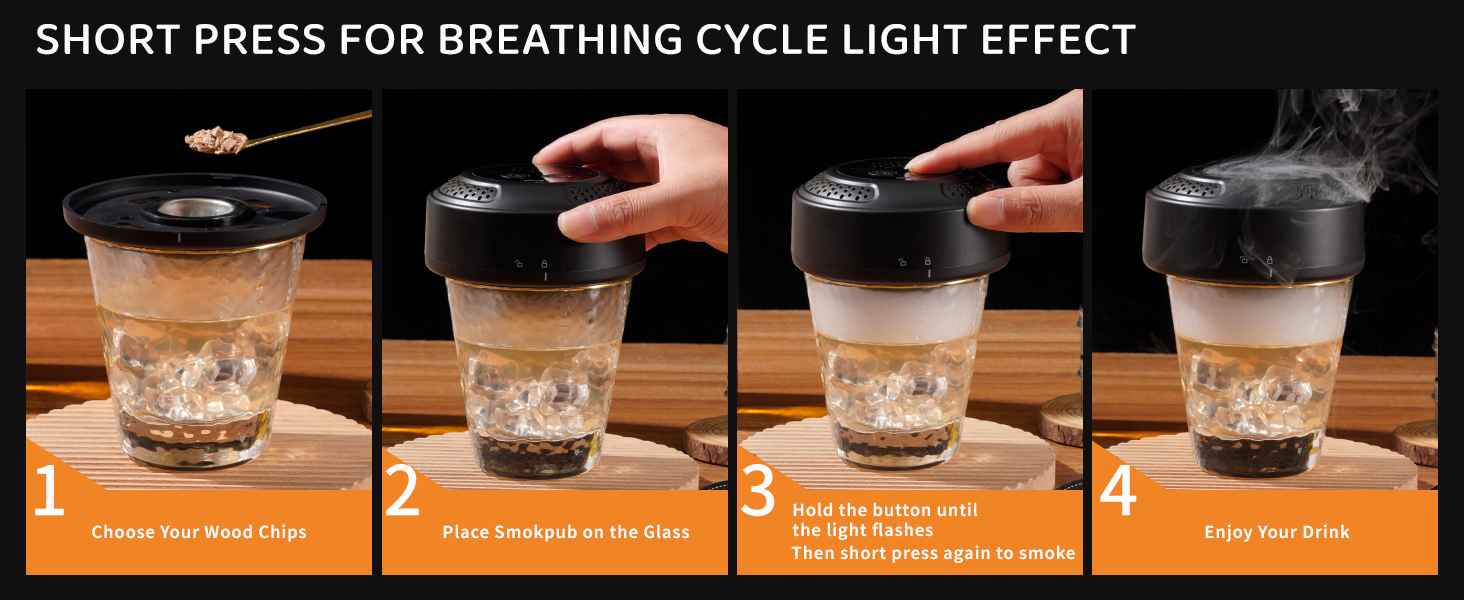 SHORT PRESS FOR BREATHING CYCLE LIGHT EFFECT

1
Choose Your Wood Chips

2
Place Smokpub on the Glass

3
Hold the button until the light flashes
Then short press again to smoke

4
Enjoy Your Drink