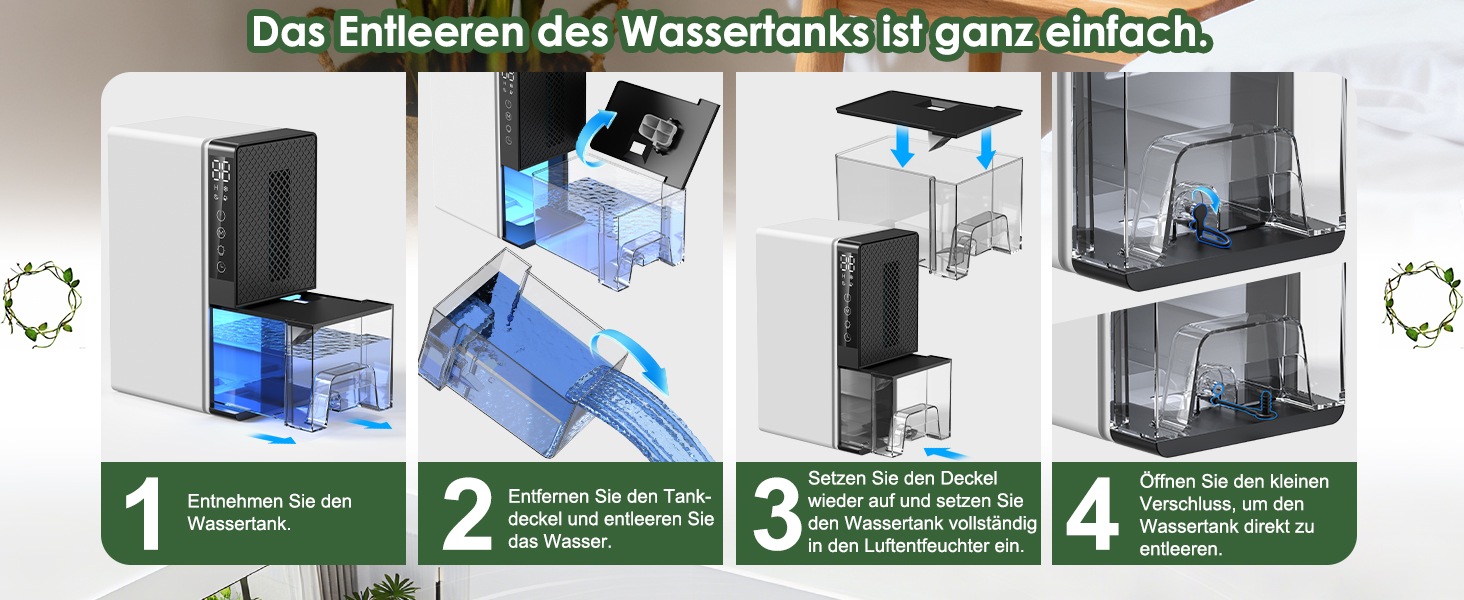 Das Entleeren des Wassertanks ist ganz einfach.

1 Entnehmen Sie den Wassertank.

2 Entfernen Sie den Tankdeckel und entleeren Sie das Wasser.

3 Setzen Sie den Deckel wieder auf und setzen Sie den Wassertank vollständig in den Luftentfeuchter ein.

4 Öffnen Sie den kleinen Verschluss, um den Wassertank direkt zu entleeren.