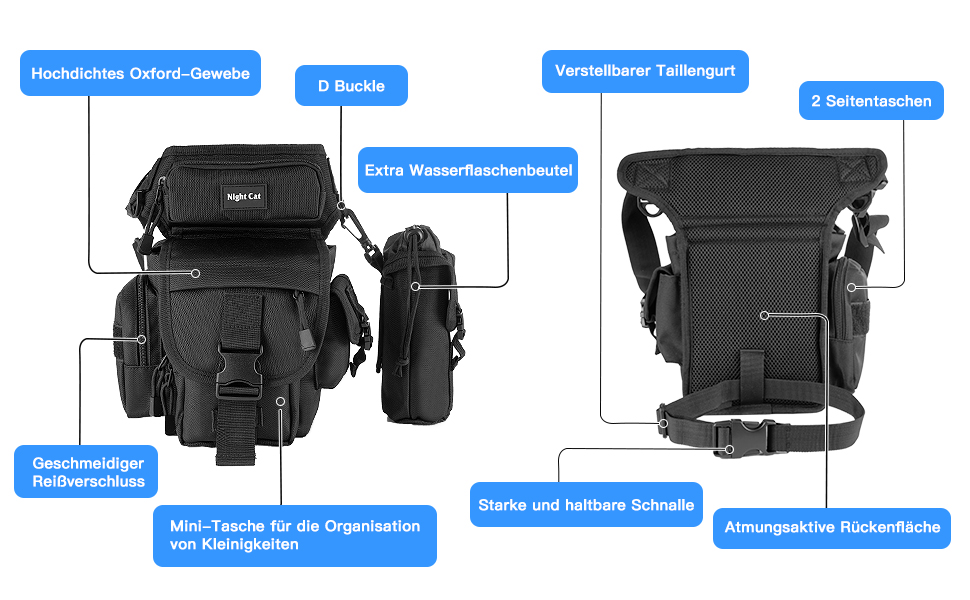 Hochdichtes Oxford-Gewebe

D Buckle

Extra Wasserflaschenbeutel

Night Cat

Geschmeidiger Reißverschluss

Mini-Tasche für die Organisation von Kleinigkeiten

Verstellbarer Taillengurt

2 Seitentaschen

Starke und haltbare Schnalle

Atmungsaktive Rückenfläche