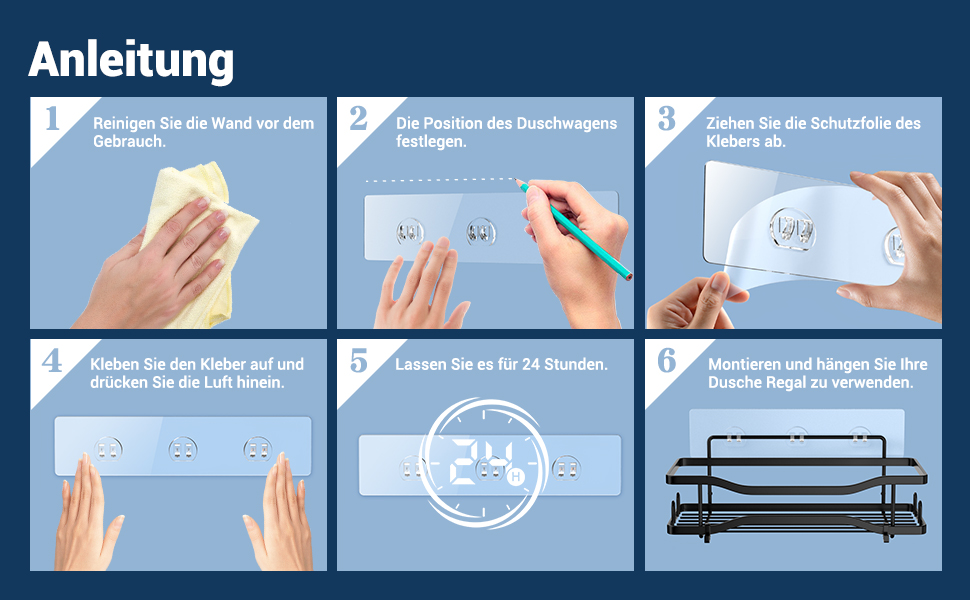 Anleitung

1 Reinigen Sie die Wand vor dem Gebrauch.

2 Die Position des Duschwagens festlegen.

3 Ziehen Sie die Schutzfolie des Klebers ab.

4 Kleben Sie den Kleber auf und drücken Sie die Luft hinein.

5 Lassen Sie es für 24 Stunden.

24 H

6 Montieren und hängen Sie Ihre Dusche Regal zu verwenden.