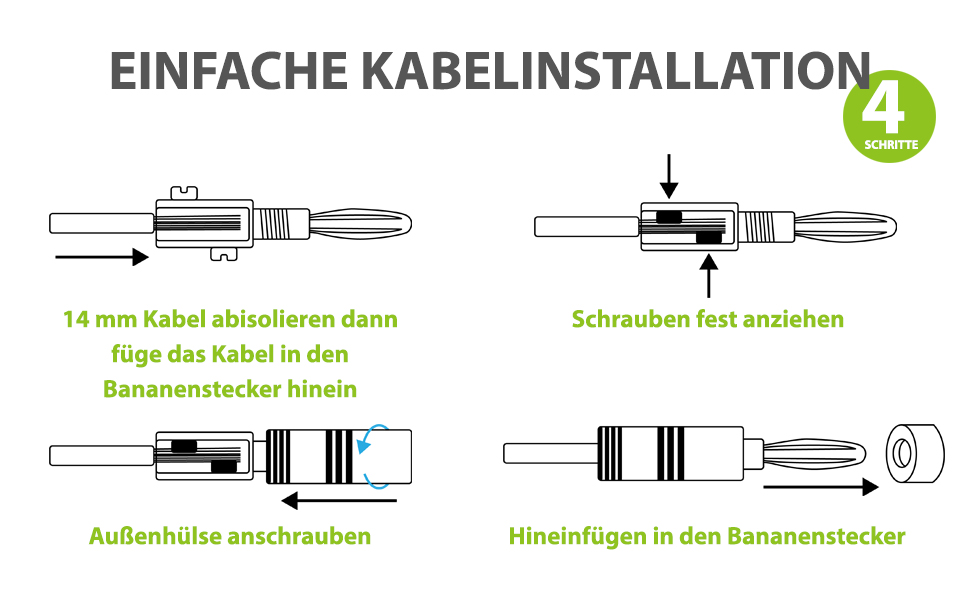 EINFACHE KABELINSTALLATION

4
SCHRITTE

14 mm Kabel abisolieren dann füge das Kabel in den Bananenstecker hinein

Schrauben fest anziehen

Außenhülse anschrauben

Hineinfügen in den Bananenstecker