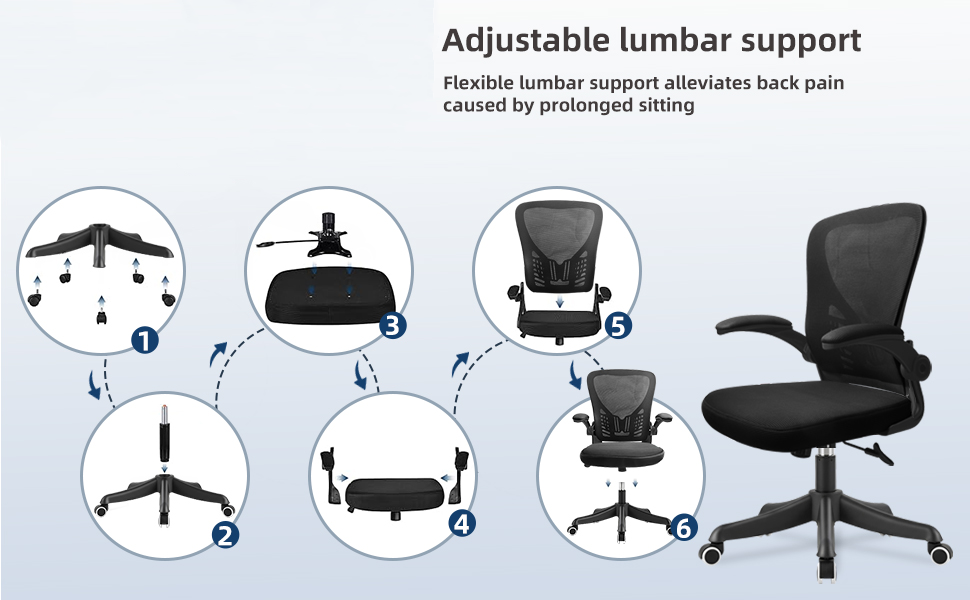 Adjustable lumbar support

Flexible lumbar support alleviates back pain caused by prolonged sitting

1

2

3

4

5

6