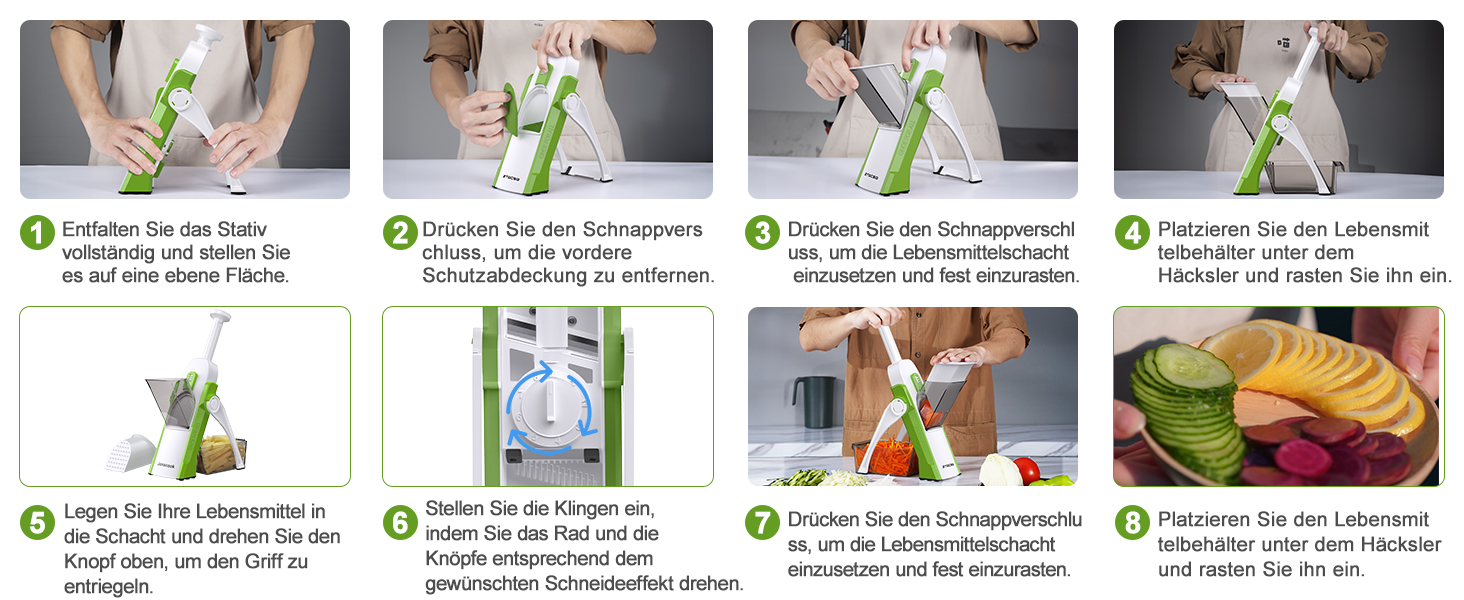 1 Entfalten Sie das Stativ vollständig und stellen Sie es auf eine ebene Fläche.

2 Drücken Sie den Schnappvers chluss, um die vordere Schutzabdeckung zu entfernen.

3 Drücken Sie den Schnappverschl uss, um die Lebensmittelschacht einzusetzen und fest einzurasten.

4 Platzieren Sie den Lebensmit telbehälter unter dem Häcksler und rasten Sie ihn ein.

5 Legen Sie Ihre Lebensmittel in die Schacht und drehen Sie den Knopf oben, um den Griff zu entriegeln.

6 Stellen Sie die Klingen ein, indem Sie das Rad und die Knöpfe entsprechend dem gewünschten Schneideeffekt drehen.

7 Drücken Sie den Schnappverschlu ss, um die Lebensmittelschacht einzusetzen und fest einzurasten.

8 Platzieren Sie den Lebensmit telbehälter unter dem Häcksler und rasten Sie ihn ein.