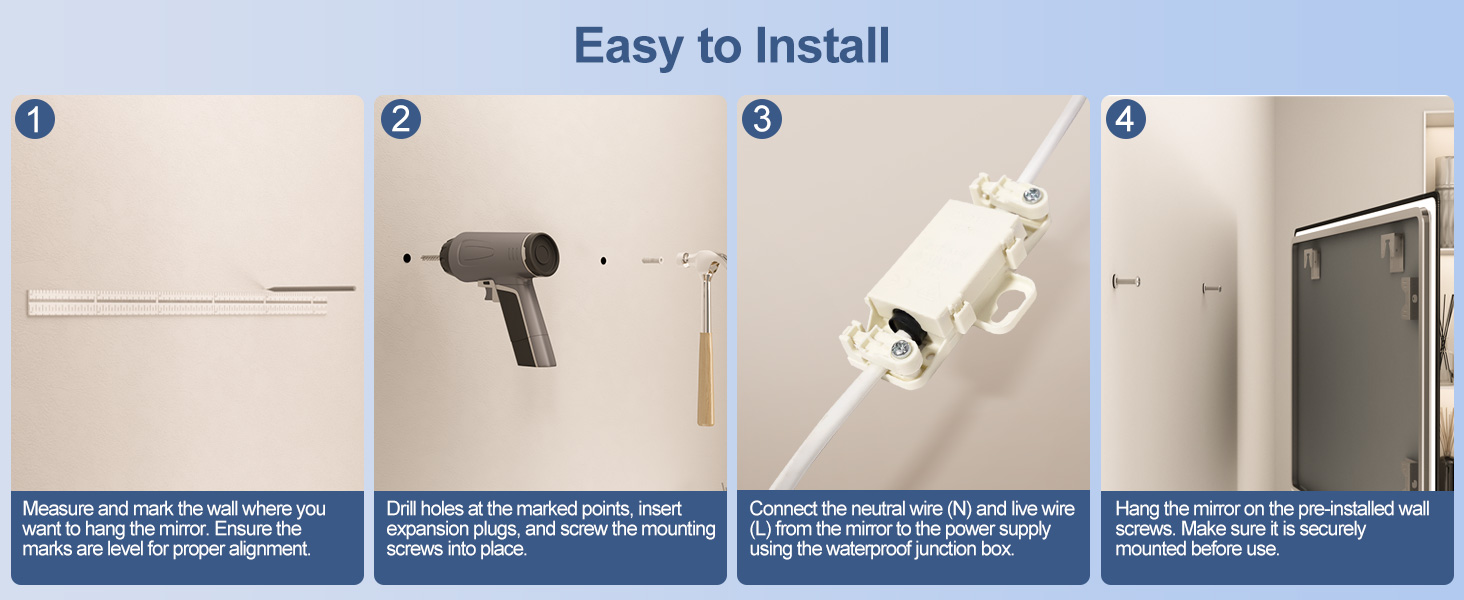 Easy to Install

1

Measure and mark the wall where you want to hang the mirror. Ensure the marks are level for proper alignment.

2

Drill holes at the marked points, insert expansion plugs, and screw the mounting screws into place.

3

Connect the neutral wire (N) and live wire (L) from the mirror to the power supply using the waterproof junction box.

4

Hang the mirror on the pre-installed wall screws. Make sure it is securely mounted before use.