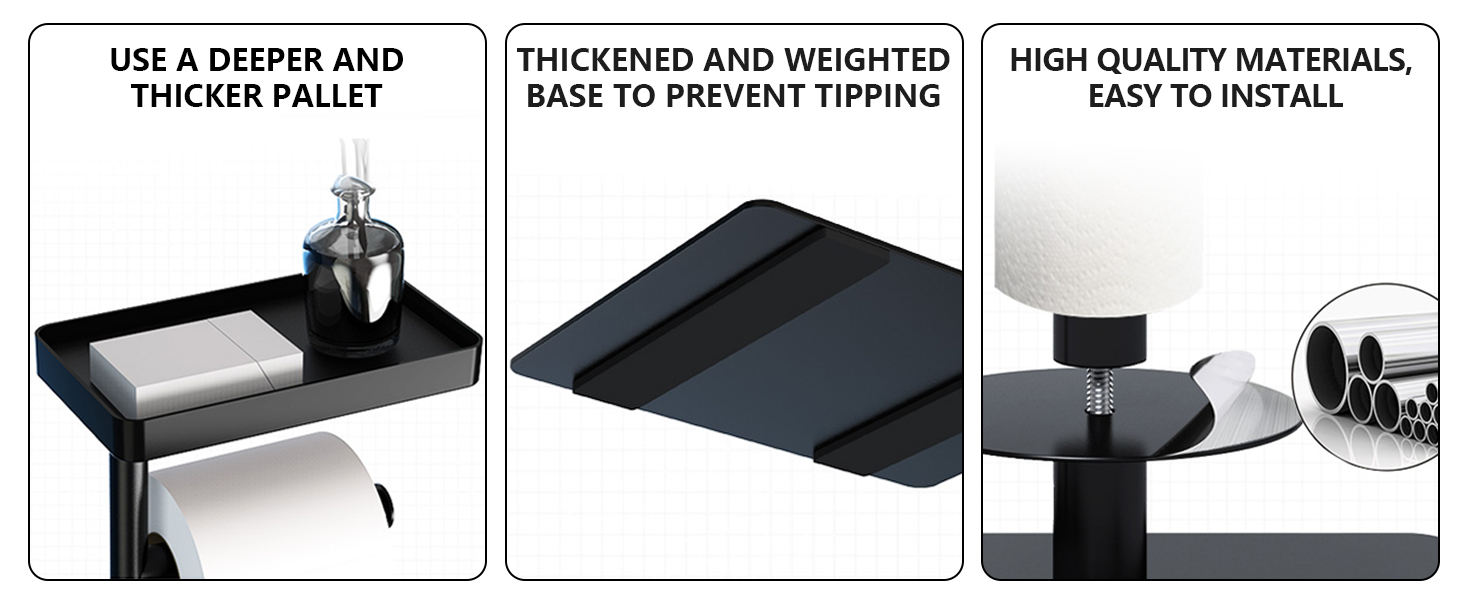 USE A DEEPER AND THICKER PALLET

THICKENED AND WEIGHTED BASE TO PREVENT TIPPING

HIGH QUALITY MATERIALS, EASY TO INSTALL