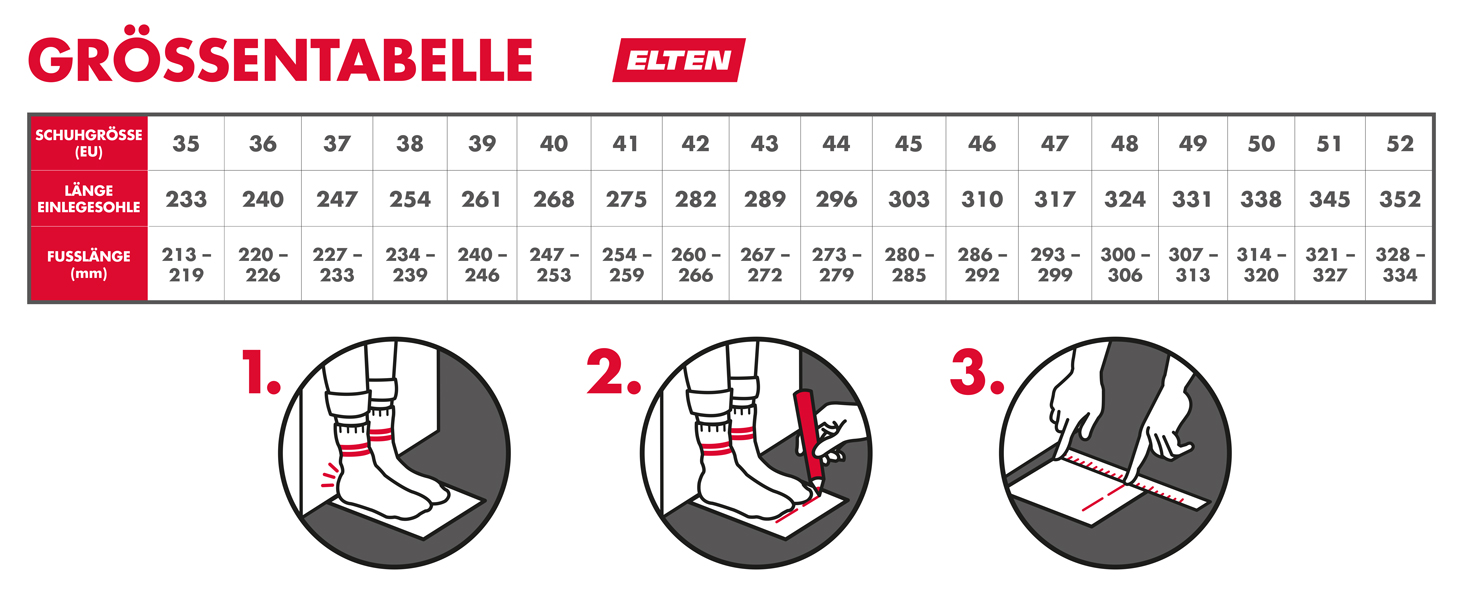 GRÖSSENTABELLE ELTEN

| SCHUHGRÖSSE (EU) | 35 | 36 | 37 | 38 | 39 | 40 | 41 | 42 | 43 | 44 | 45 | 46 | 47 | 48 | 49 | 50 | 51 | 52 |
|---|---|---|---|---|---|---|---|---|---|---|---|---|---|---|---|---|---|---|
| LÄNGE EINLEGESOHLE | 233 | 240 | 247 | 254 | 261 | 268 | 275 | 282 | 289 | 296 | 303 | 310 | 317 | 324 | 331 | 338 | 345 | 352 |
| FUSSLÄNGE (mm) | 213 – 219 | 220 – 226 | 227 – 233 | 234 – 239 | 240 – 246 | 247 – 253 | 254 – 259 | 260 – 266 | 267 – 272 | 273 – 279 | 280 – 285 | 286 – 292 | 293 – 299 | 300 – 306 | 307 – 313 | 314 – 320 | 321 – 327 | 328 – 334 |

1.

2.

3.