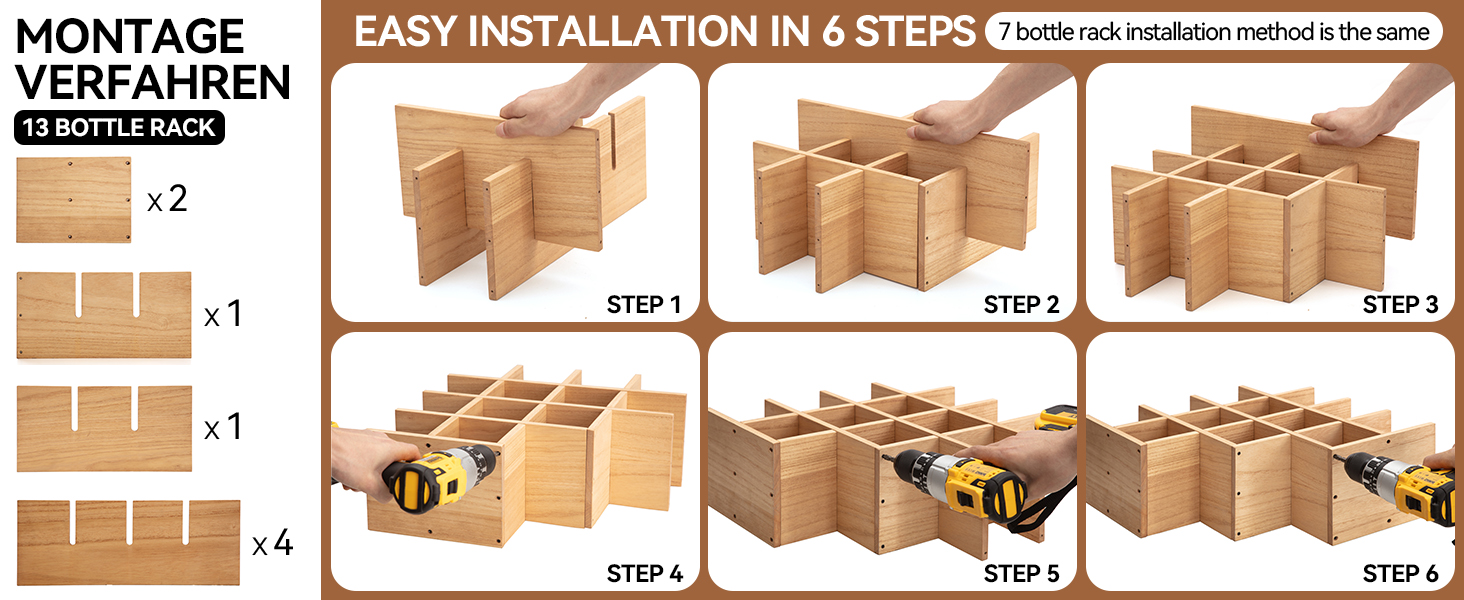 MONTAGE VERFAHREN
13 BOTTLE RACK

x 2

x 1

x 1

x 4

EASY INSTALLATION IN 6 STEPS
7 bottle rack installation method is the same

STEP 1
STEP 2
STEP 3
STEP 4
STEP 5
STEP 6