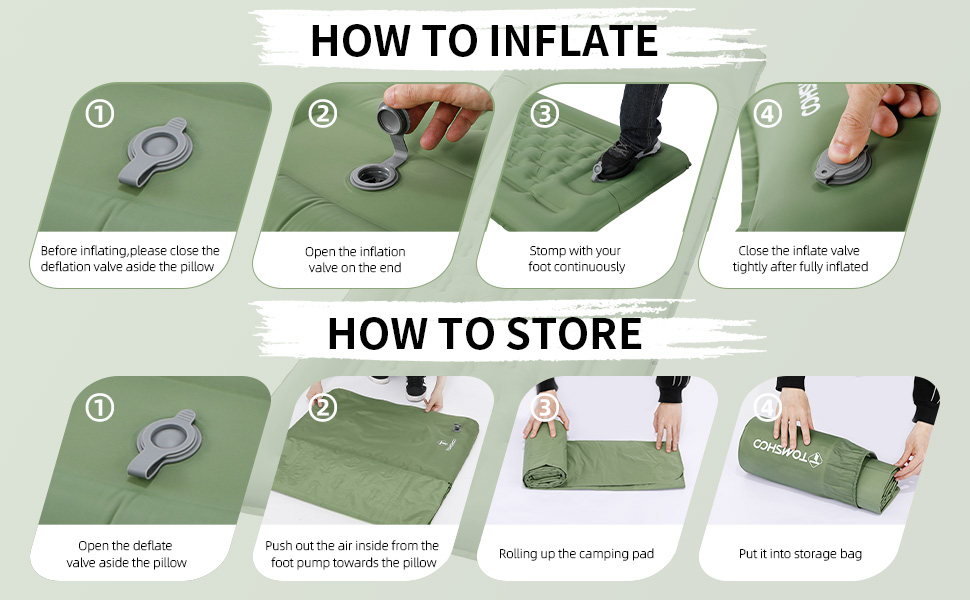 HOW TO INFLATE

①
Before inflating,please close the deflation valve aside the pillow

②
Open the inflation valve on the end

③
Stomp with your foot continuously

④
Close the inflate valve tightly after fully inflated

HOW TO STORE

①
Open the deflate valve aside the pillow

②
Push out the air inside from the foot pump towards the pillow

③
Rolling up the camping pad

④
TOMSHOO
Put it into storage bag