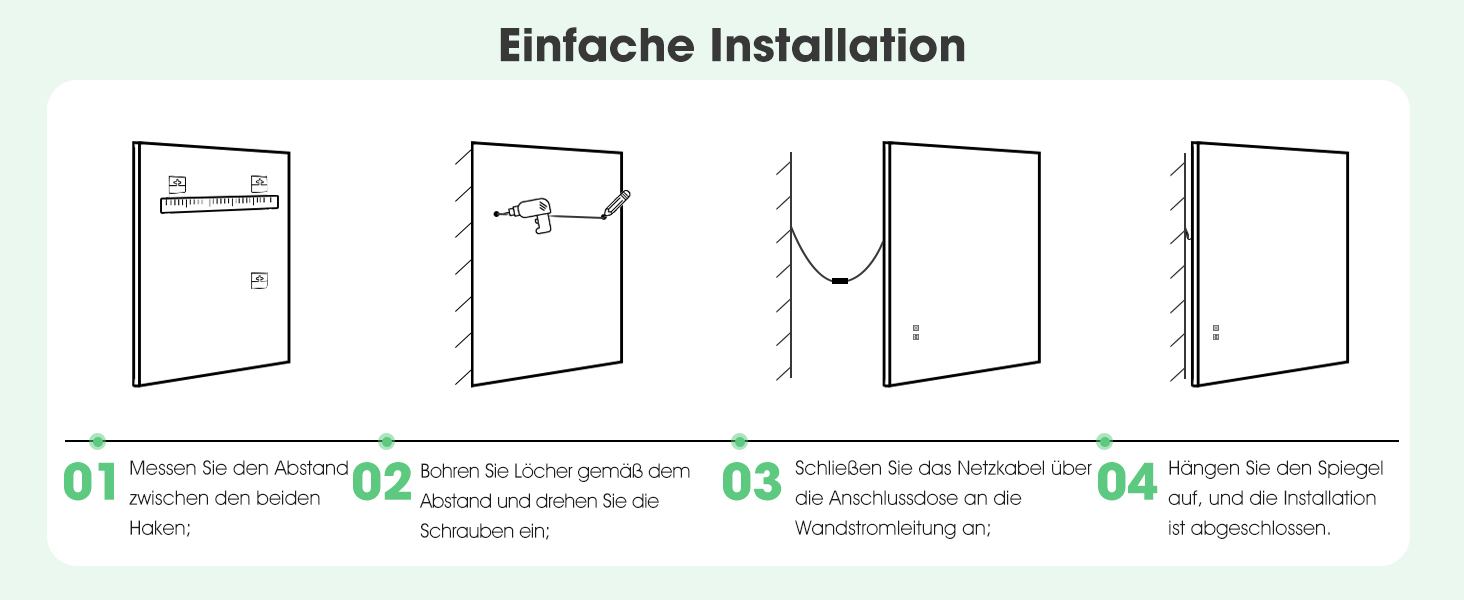 Einfache Installation

01 Messen Sie den Abstand zwischen den beiden Haken;

02 Bohren Sie Löcher gemäß dem Abstand und drehen Sie die Schrauben ein;

03 Schließen Sie das Netzkabel über die Anschlussdose an die Wandstromleitung an;

04 Hängen Sie den Spiegel auf, und die Installation ist abgeschlossen.