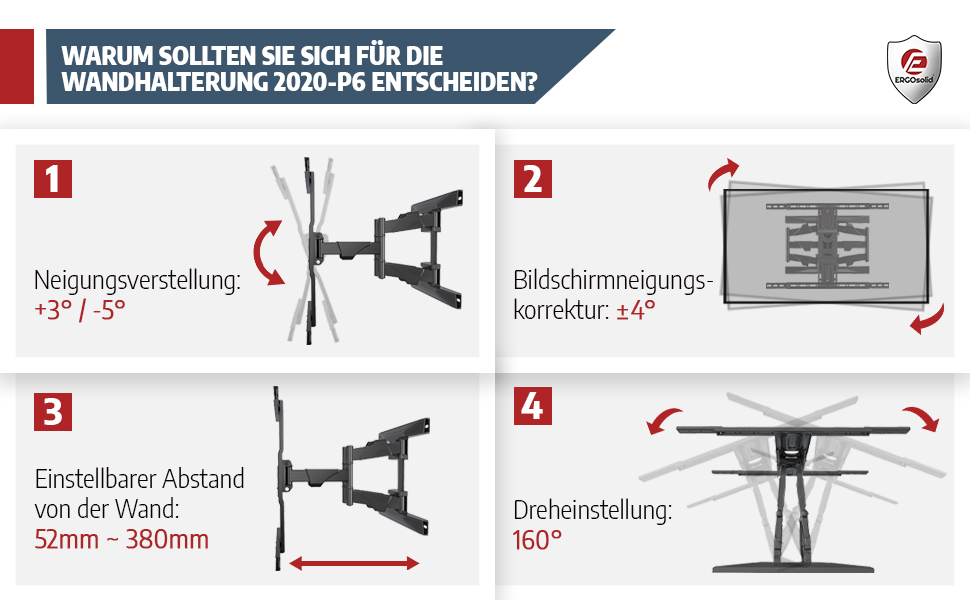 WARUM SOLLTEN SIE SICH FÜR DIE WANDHALTERUNG 2020-P6 ENTSCHEIDEN?

ERGOsolid

1

Neigungsverstellung:
+3° / -5°

2

Bildschirmneigungskorrektur: ±4°

3

Einstellbarer Abstand von der Wand:
52mm ~ 380mm

4

Dreheinstellung:
160°