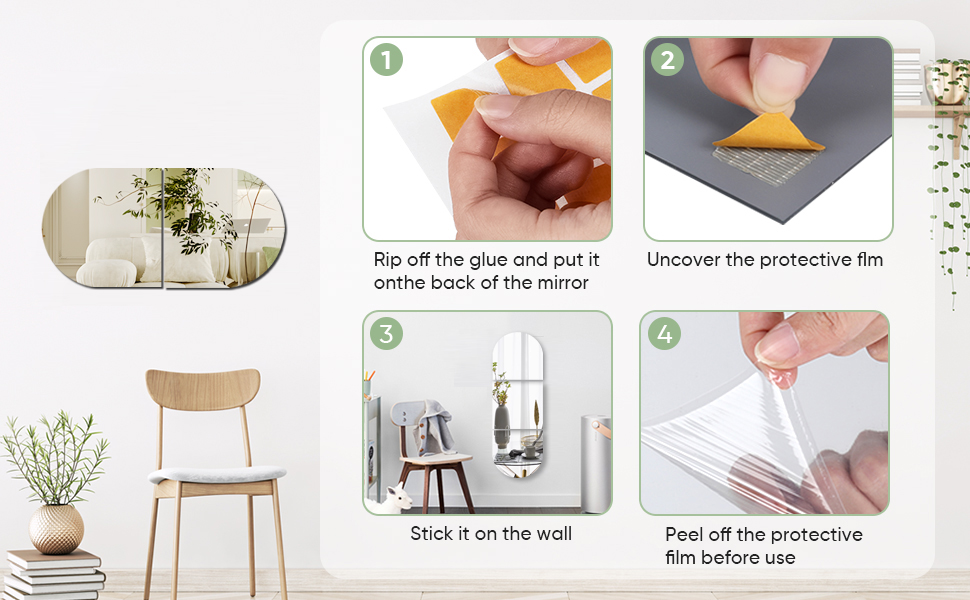 1
Rip off the glue and put it onthe back of the mirror

2
Uncover the protective film

3
Stick it on the wall

4
Peel off the protective film before use