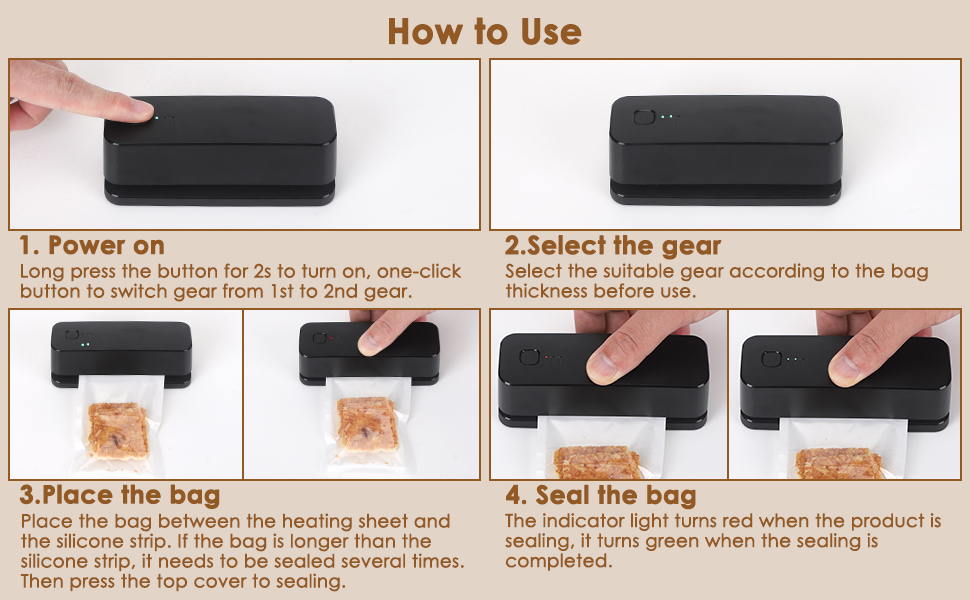 How to Use

1. Power on
Long press the button for 2s to turn on, one-click button to switch gear from 1st to 2nd gear.

2.Select the gear
Select the suitable gear according to the bag thickness before use.

3.Place the bag
Place the bag between the heating sheet and the silicone strip. If the bag is longer than the silicone strip, it needs to be sealed several times. Then press the top cover to sealing.

4. Seal the bag
The indicator light turns red when the product is sealing, it turns green when the sealing is completed.