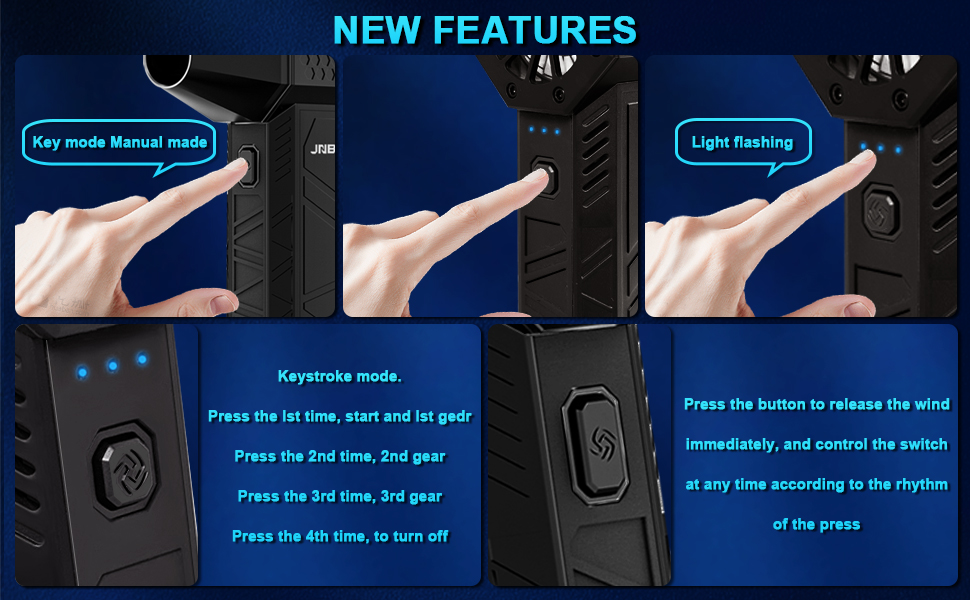 NEW FEATURES

Key mode Manual made

JNB

Light flashing

Keystroke mode.

Press the lst time, start and lst gedr

Press the 2nd time, 2nd gear

Press the 3rd time, 3rd gear

Press the 4th time, to turn off

Press the button to release the wind immediately, and control the switch at any time according to the rhythm of the press