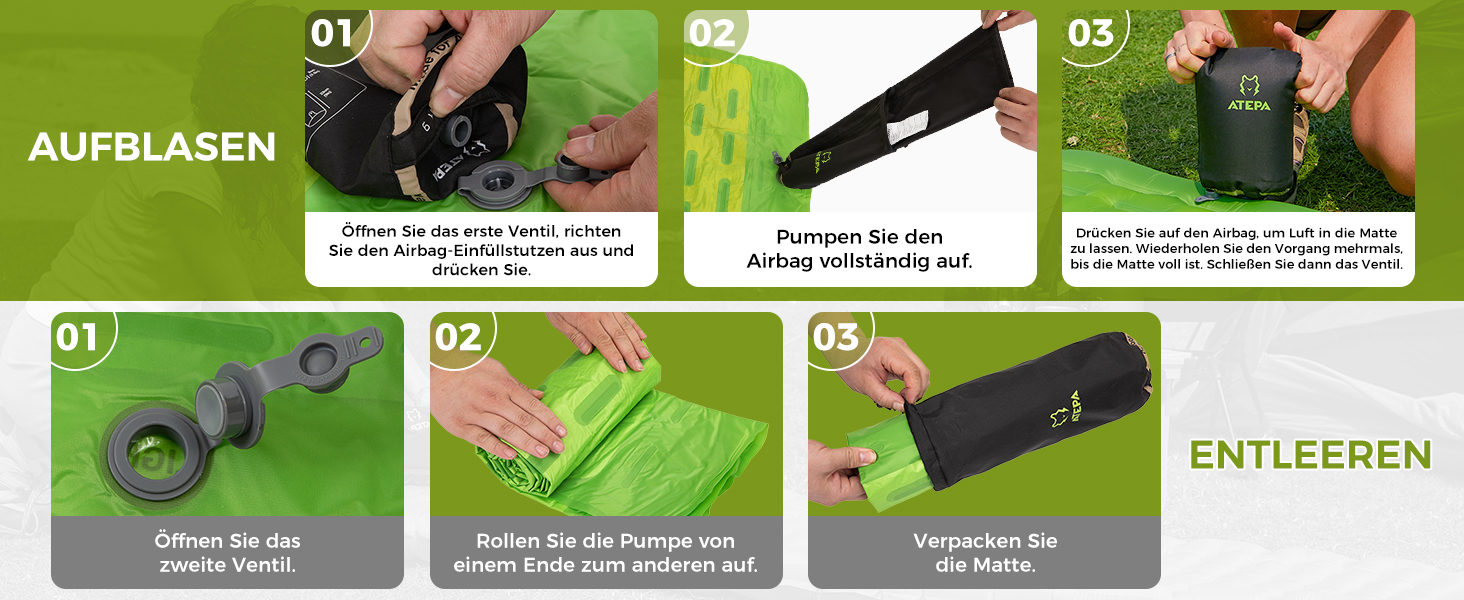 AUFBLASEN

01

Öffnen Sie das erste Ventil, richten Sie den Airbag-Einfüllstutzen aus und drücken Sie.

02

Pumpen Sie den Airbag vollständig auf.

03

ATEPA

Drücken Sie auf den Airbag, um Luft in die Matte zu lassen. Wiederholen Sie den Vorgang mehrmals, bis die Matte voll ist. Schließen Sie dann das Ventil.

01

Öffnen Sie das zweite Ventil.

02

Rollen Sie die Pumpe von einem Ende zum anderen auf.

03

ATEPA

Verpacken Sie die Matte.

ENTLEEREN